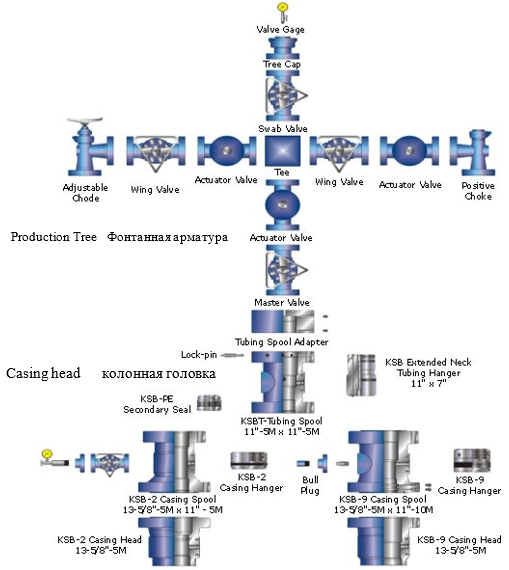 Valve Gage

Tree Cap

Swab Valve

Adjustable Choke

Wing Valve

Actuator Valve

Tee

Wing Valve

Actuator Valve

Positive Choke

Production Tree Фонтанная арматура

Actuator Valve

Master Valve

Tubing Spool Adapter

Lock-pin

Casing head колонная головка

KSB Extended Neck Tubing Hanger 11" x 7"

KSB-PE Secondary Seal

KSBT-Tubing Spool 11"-5M x 11"-5M

KSB-2 Casing Hanger

Bull Plug

KSB-9 Casing Hanger

KSB-2 Casing Spool 13-5/8"-5M x 11" - 5M

KSB-9 Casing Spool 13-5/8"-5M x 11"-10M

KSB-2 Casing Head 13-5/8"-5M

KSB-9 Casing Head 13-5/8"-5M