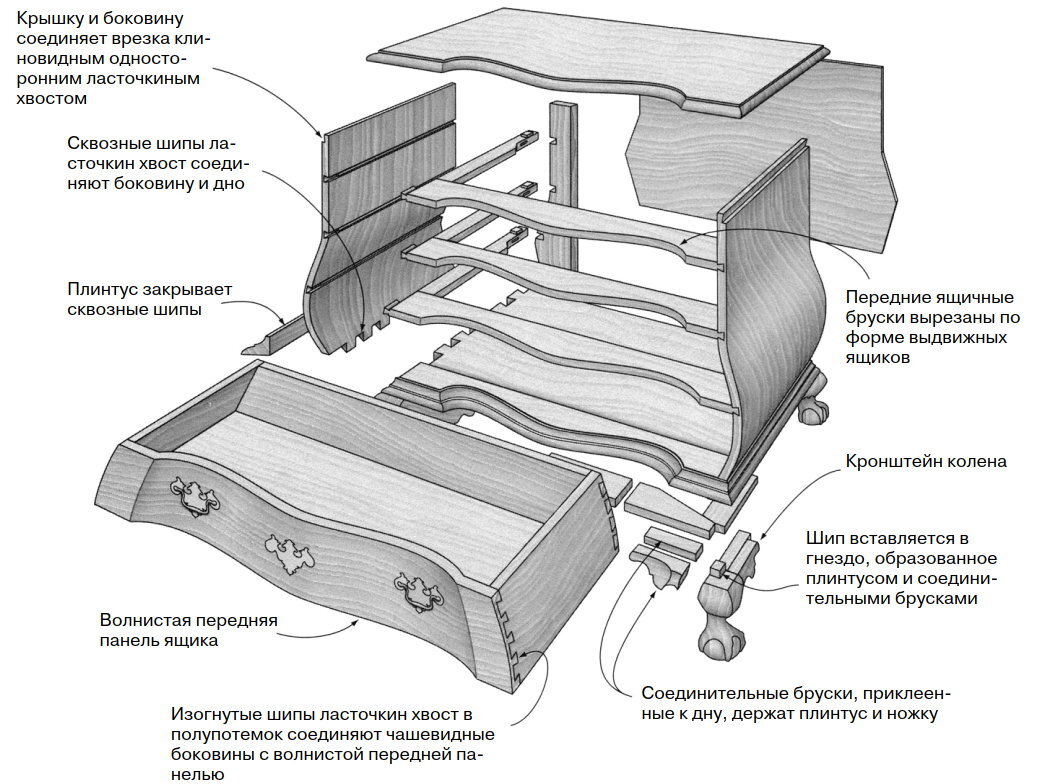 Крышку и боковину соединяет врезка клиновидным односторонним ласточкиным хвостом

Сквозные шипы ласточкин хвост соединяют боковину и дно

Плинтус закрывает сквозные шипы

Передние ящичные бруски вырезаны по форме выдвижных ящиков

Кронштейн колена

Шип вставляется в гнездо, образованное плинтусом и соединительными брусками

Волнистая передняя панель ящика

Соединительные бруски, приклеенные к дну, держат плинтус и ножку

Изогнутые шипы ласточкин хвост в полупотемок соединяют чашевидные боковины с волнистой передней панелью