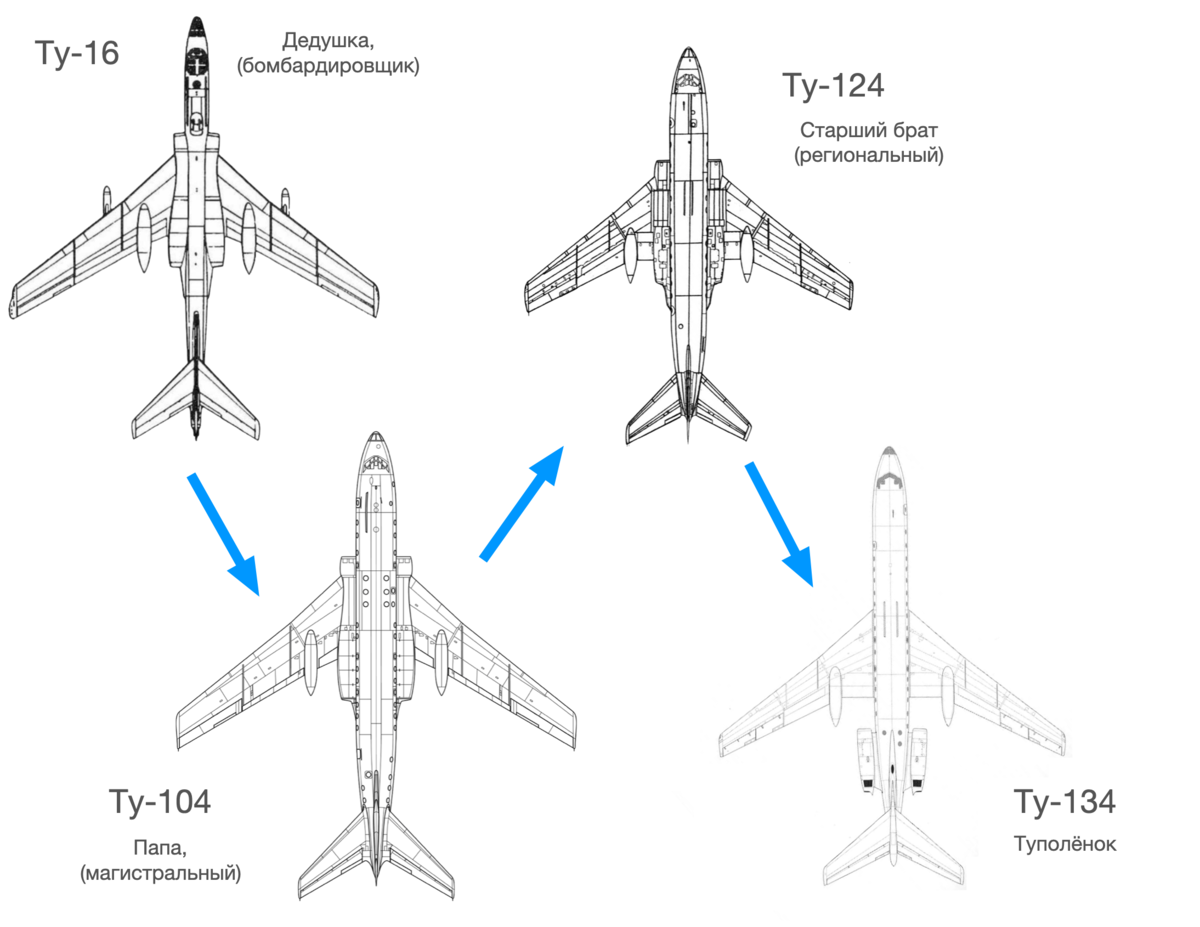 Ту-16

Дедушка, (бомбардировщик)

Ту-124

Старший брат (региональный)

Ту-104

Папа, (магистральный)

Ту-134

Туполёнок