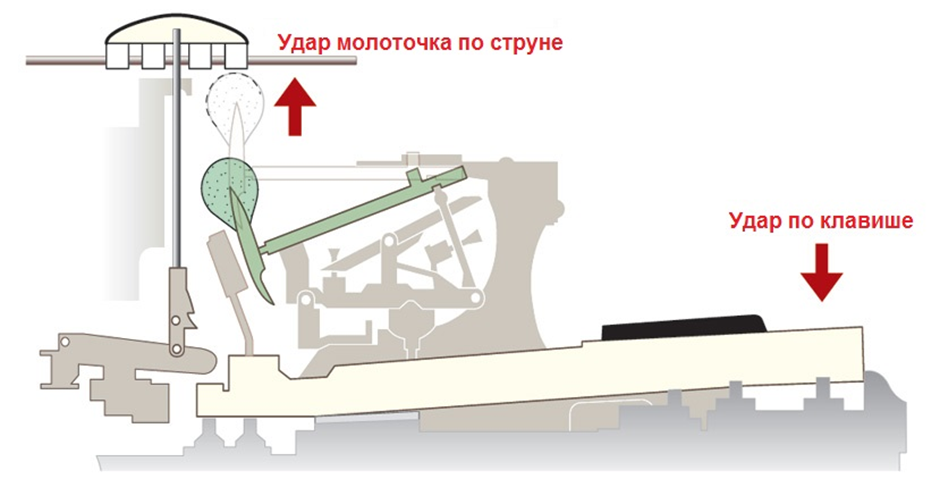 Удар молоточка по струне

Удар по клавише