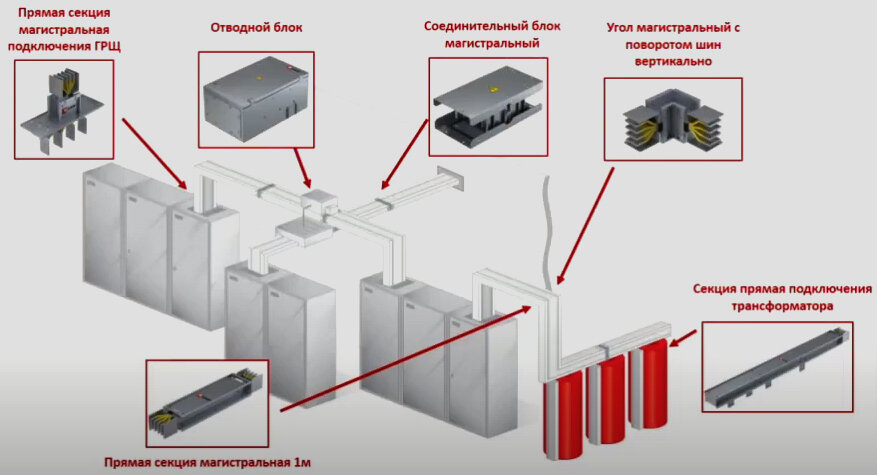 Прямая секция магистральная подключения ГРЩ

Отводной блок

Соединительный блок магистральный

Угол магистральный с поворотом шин вертикально

Секция прямая подключения трансформатора

Прямая секция магистральная 1м