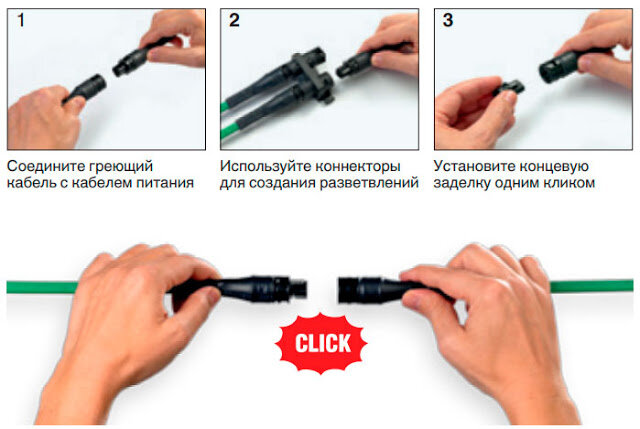 1

Соедините греющий кабель с кабелем питания

2

Используйте коннекторы для создания разветвлений

3

Установите концевую заделку одним кликом

CLICK