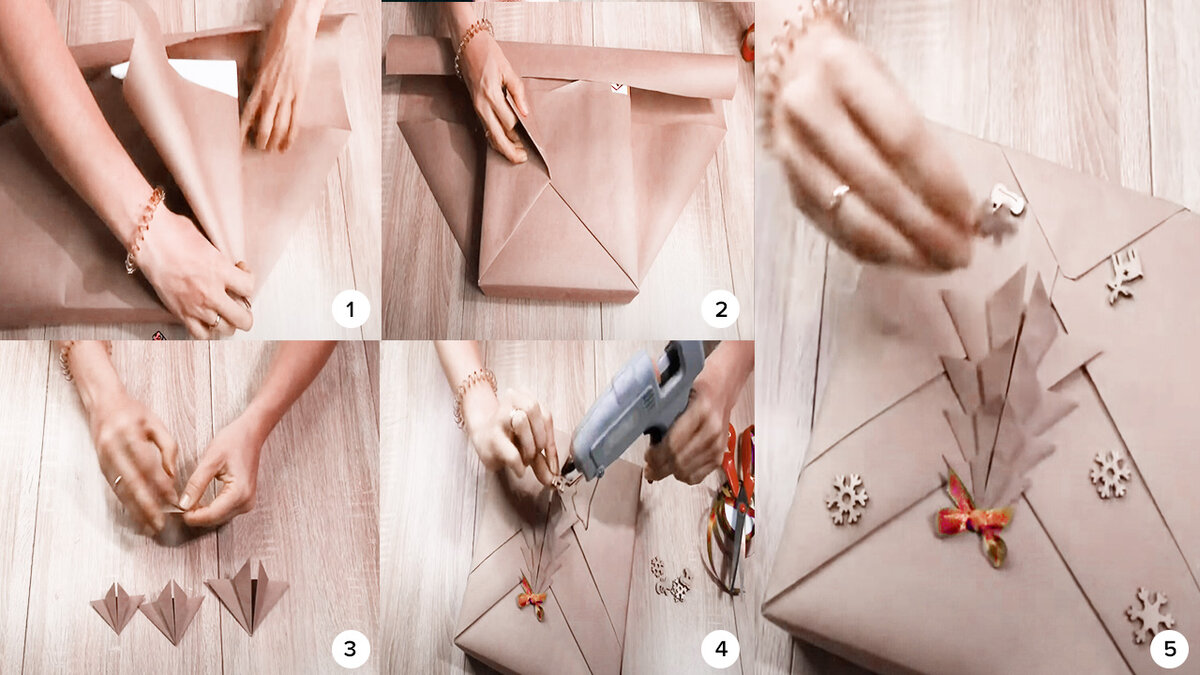 1
2
3
4
5