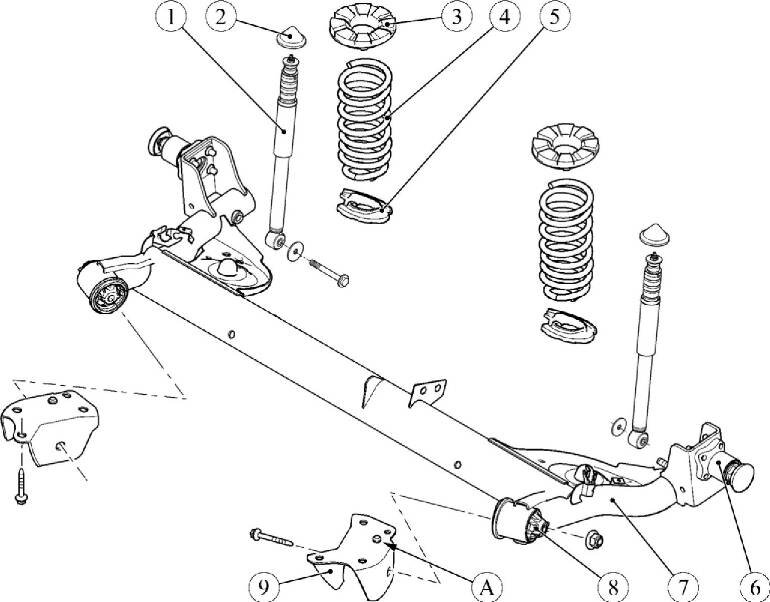 1 2 3 4 5

9 A 8 7 6