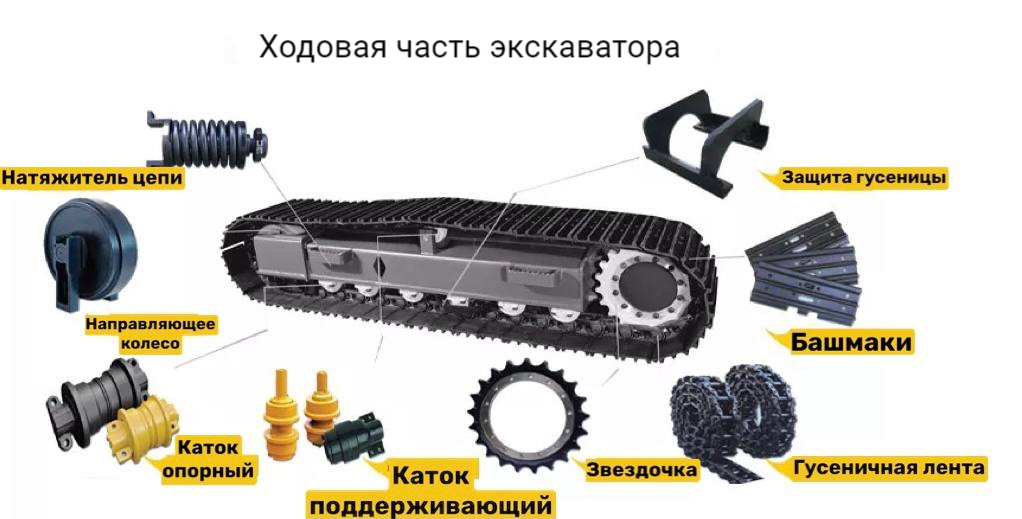 Ходовая часть экскаватора

Натяжитель цепи

Защита гусеницы

Направляющее колесо

Башмаки

Каток опорный

Каток поддерживающий

Звездочка

Гусеничная лента