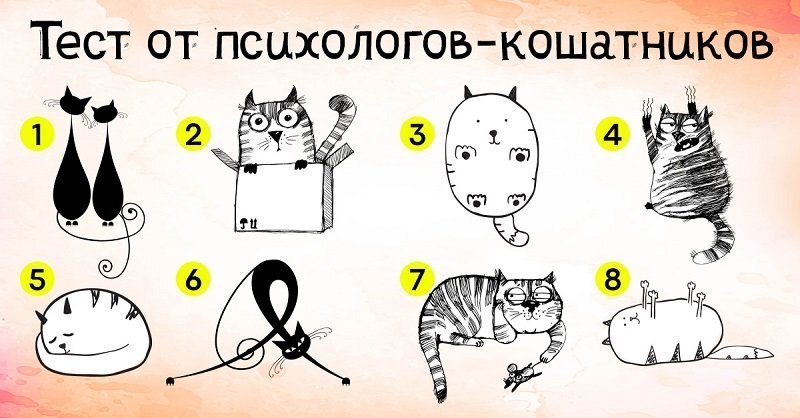 Тест от психологов-кошатников

1

2

3

4

5

6

7

8