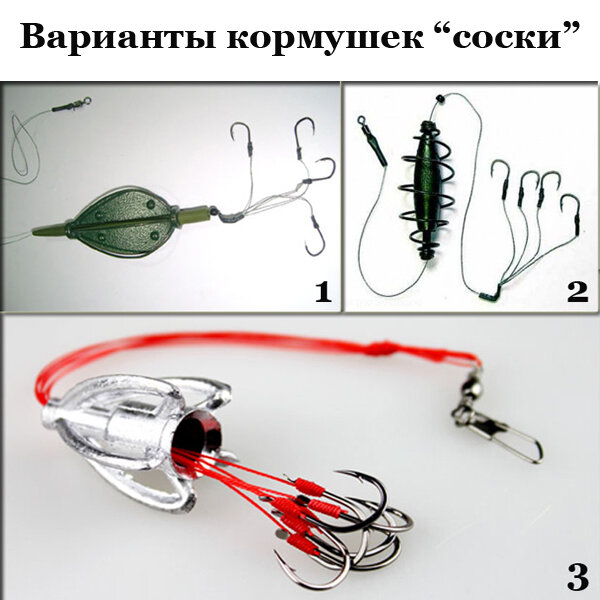 Варианты кормушек “соски”

1

2

3