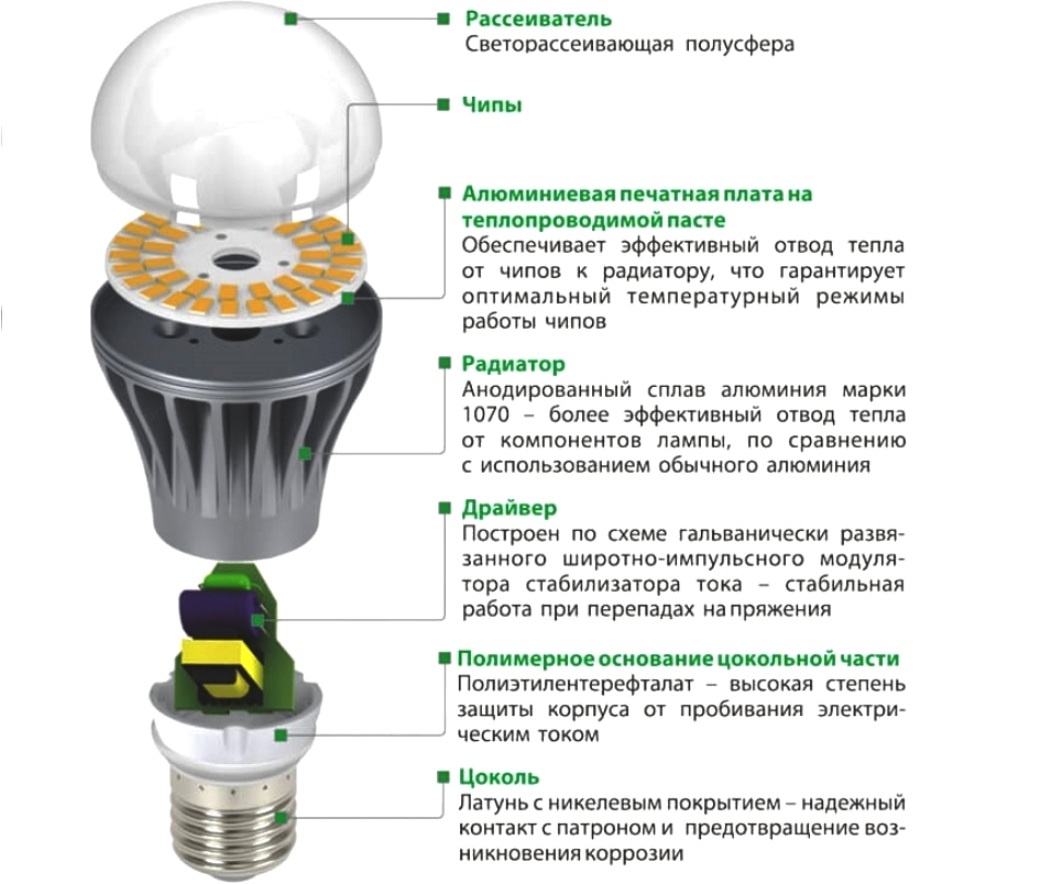 Рассеиватель
Светорассеивающая полусфера

Чипы

Алюминиевая печатная плата на теплопроводимой пасте
Обеспечивает эффективный отвод тепла от чипов к радиатору, что гарантирует оптимальный температурный режимы работы чипов

Радиатор
Анодированный сплав алюминия марки 1070 – более эффективный отвод тепла от компонентов лампы, по сравнению с использованием обычного алюминия

Драйвер
Построен по схеме гальванически развязанного широтно-импульсного модулятора стабилизатора тока – стабильная работа при перепадах напряжения

Полимерное основание цокольной части
Полиэтилентерефталат – высокая степень защиты корпуса от пробивания электрическим током

Цоколь
Латунь с никелевым покрытием – надежный контакт с патроном и предотвращение возникновения коррозии