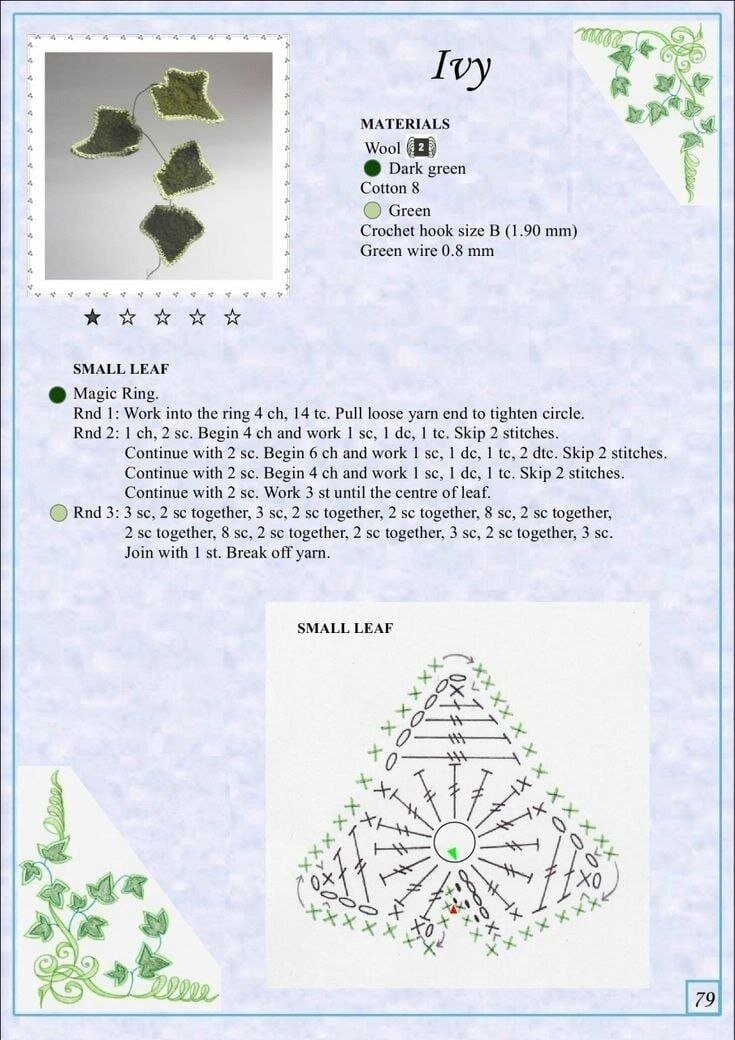 Ivy

MATERIALS
Wool 2
Dark green
Cotton 8
Green
Crochet hook size B (1.90 mm)
Green wire 0.8 mm

★ ☆ ☆ ☆ ☆

SMALL LEAF
Magic Ring.
Rnd 1: Work into the ring 4 ch, 14 tc. Pull loose yarn end to tighten circle.
Rnd 2: 1 ch, 2 sc. Begin 4 ch and work 1 sc, 1 dc, 1 tc. Skip 2 stitches. Continue with 2 sc. Begin 6 ch and work 1 sc, 1 dc, 1 tc, 2 dtc. Skip 2 stitches. Continue with 2 sc. Begin 4 ch and work 1 sc, 1 dc, 1 tc. Skip 2 stitches. Continue with 2 sc. Work 3 st until the centre of leaf.
Rnd 3: 3 sc, 2 sc together, 3 sc, 2 sc together, 2 sc together, 8 sc, 2 sc together, 2 sc together, 8 sc, 2 sc together, 2 sc together, 3 sc, 2 sc together, 3 sc. Join with 1 st. Break off yarn.

SMALL LEAF

79