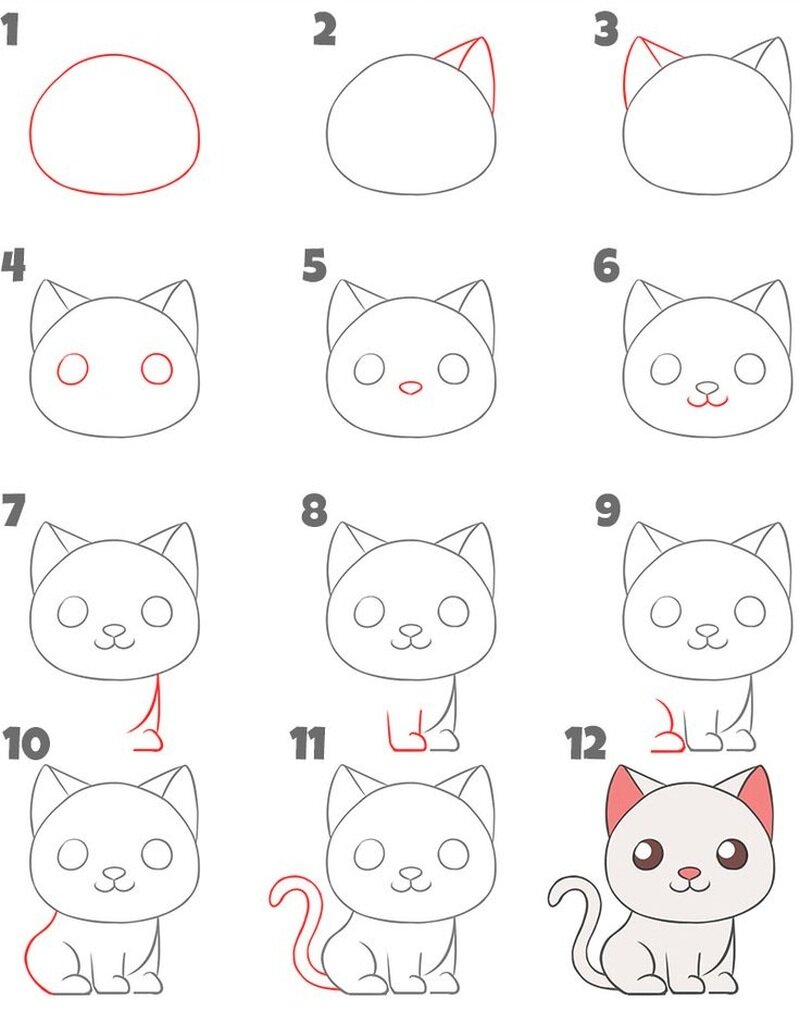 1
2
3
4
5
6
7
8
9
10
11
12