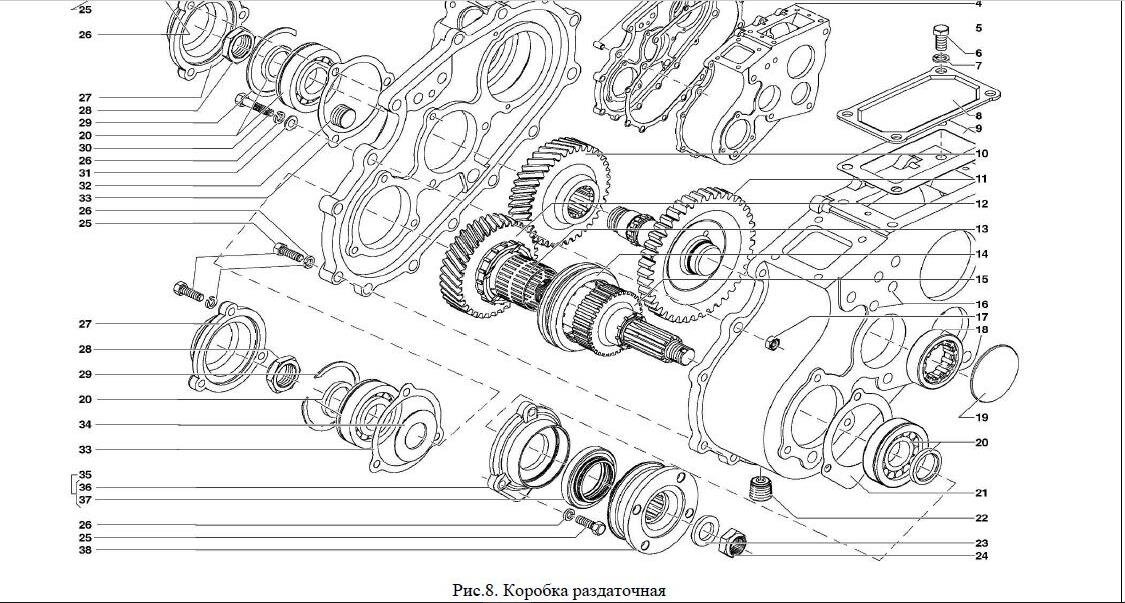 25
26
27
28
29
20
30
26
31
32
33
26
25
27
28
29
20
34
33
35
36
37
26
25
38
4
5
6
7
8
9
10
11
12
13
14
15
16
17
18
19
20
21
22
23
24

Рис.8. Коробка раздаточная