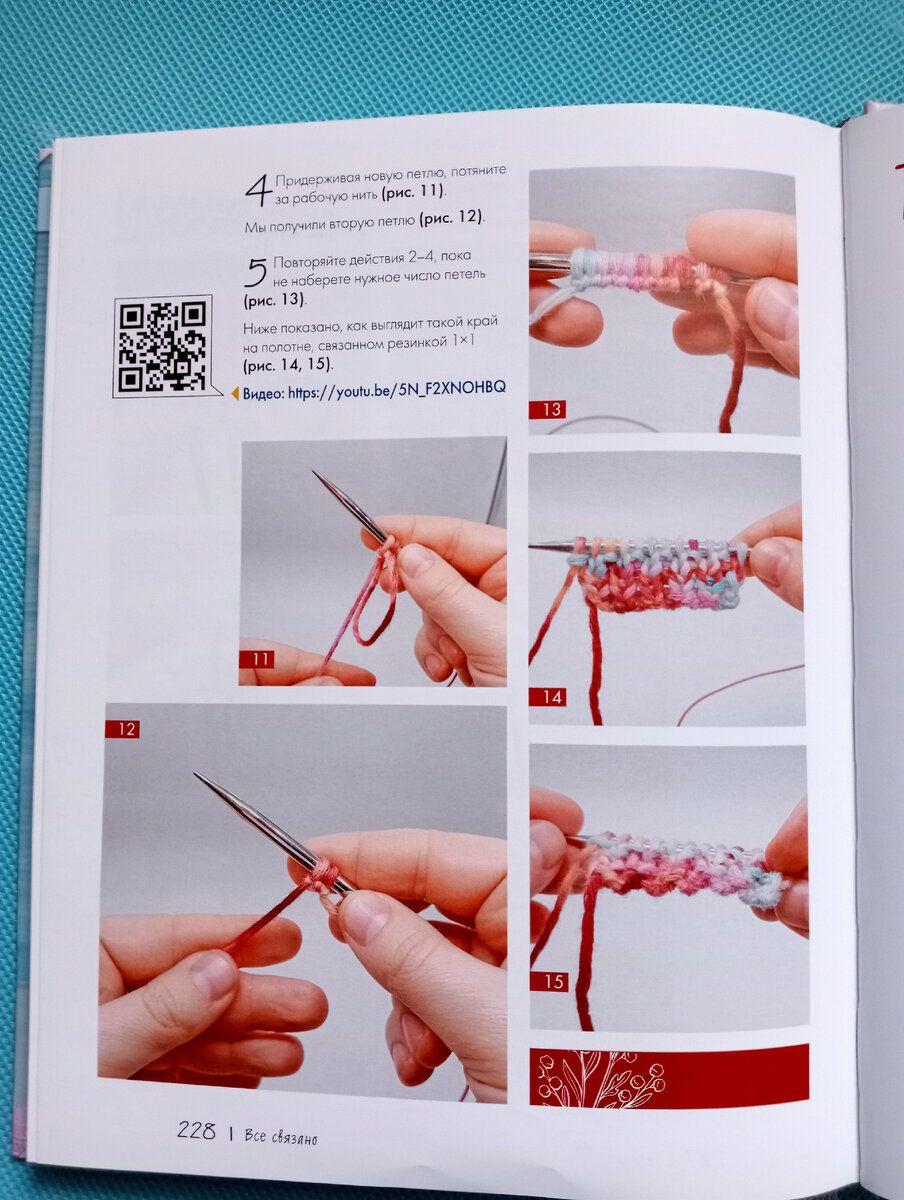 4 Придерживая новую петлю, потяните за рабочую нить (рис. 11).

Мы получили вторую петлю (рис. 12).

5 Повторяйте действия 2–4, пока не наберете нужное число петель (рис. 13).

Ниже показано, как выглядит такой край на полотне, связанном резинкой 1×1 (рис. 14, 15).

Видео: https://youtu.be/5N_F2XNOHBQ

13

11

14

12

15

228 | Все связано