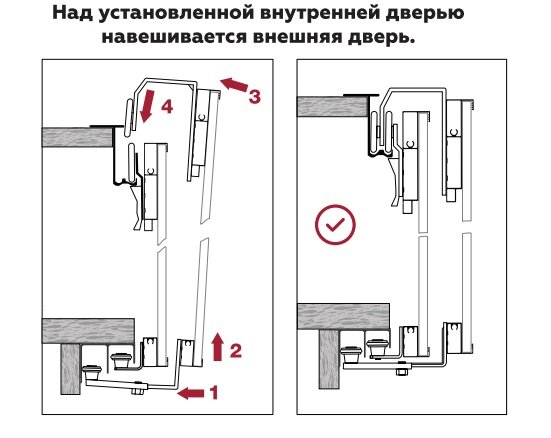 Над установленной внутренней дверью навешивается внешняя дверь.

4

3

2

1