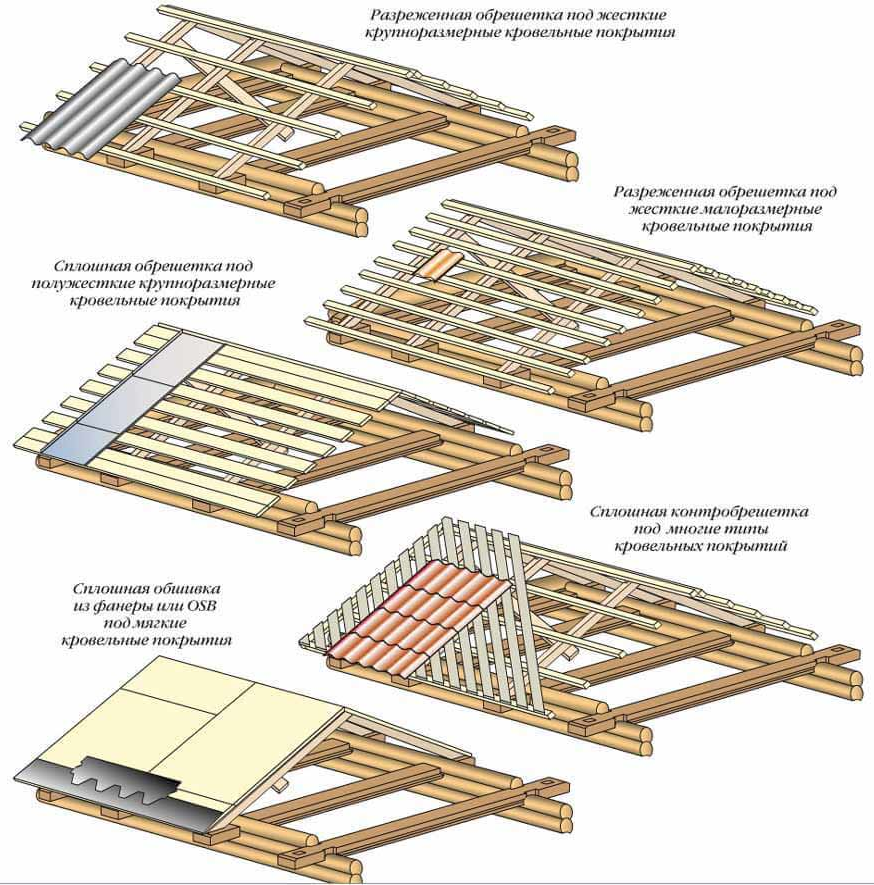 Разреженная обрешетка под жесткие крупноразмерные кровельные покрытия

Разреженная обрешетка под жесткие малоразмерные кровельные покрытия

Сплошная обрешетка под полужесткие крупноразмерные кровельные покрытия

Сплошная контробрешетка под многие типы кровельных покрытий

Сплошная обшивка из фанеры или OSB под мягкие кровельные покрытия