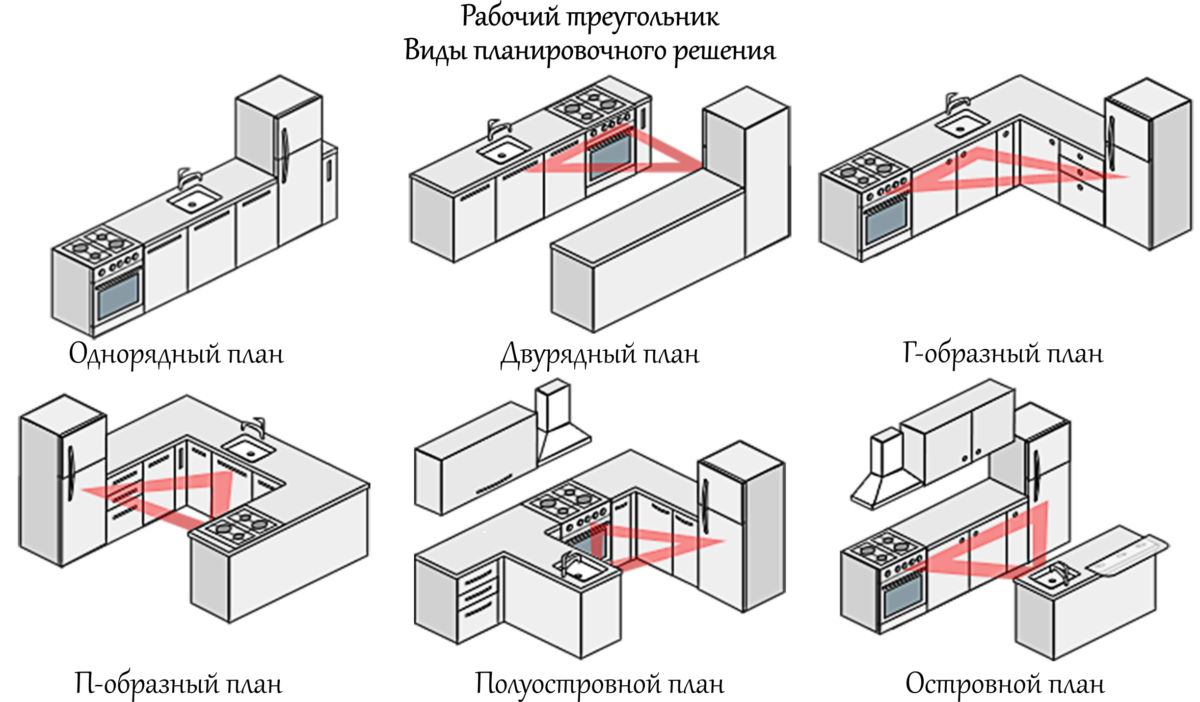 Рабочий треугольник
Виды планировочного решения

Однорядный план

Двурядный план

Г-образный план

П-образный план

Полуостровной план

Островной план