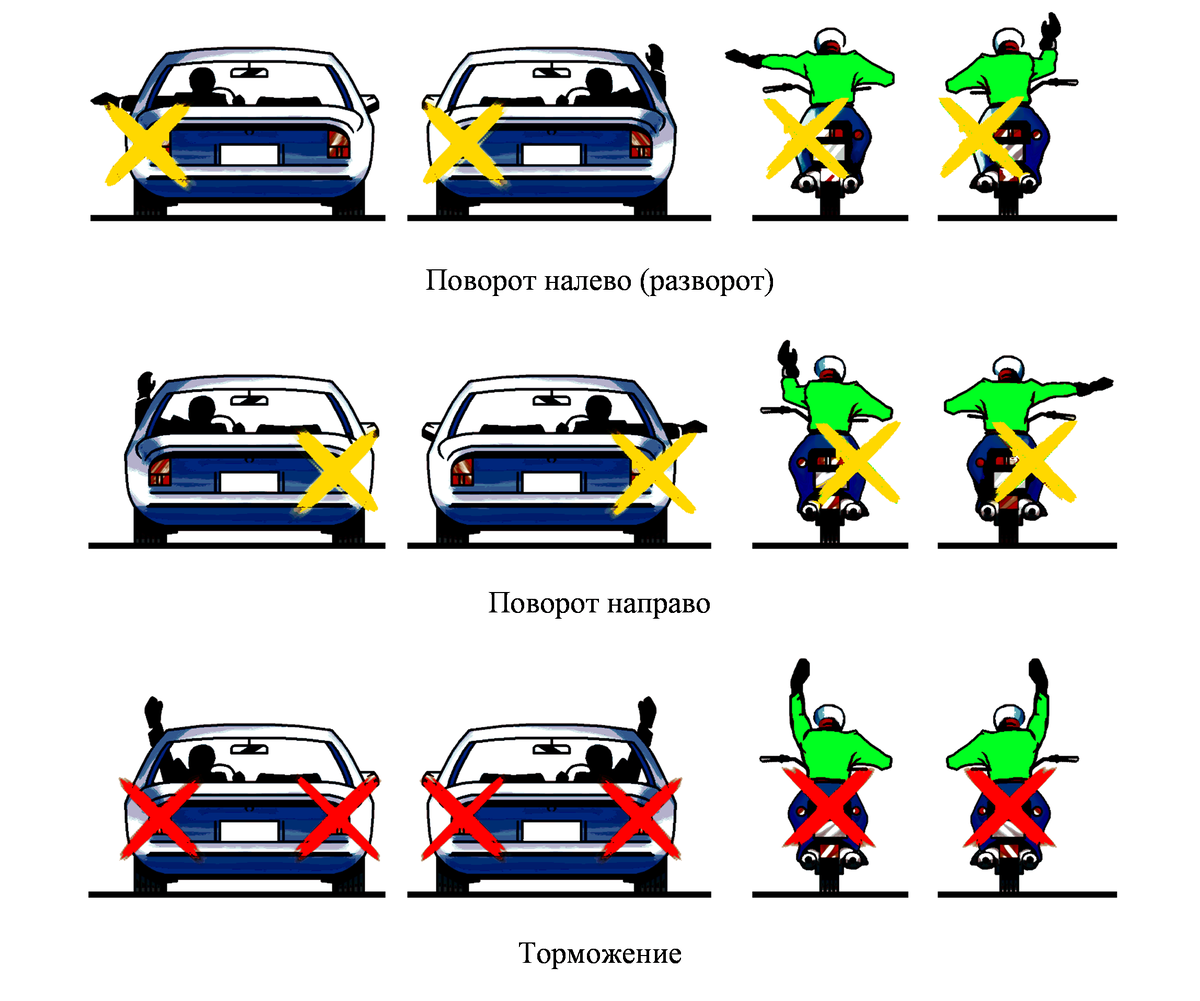 Поворот налево (разворот)

Поворот направо

Торможение