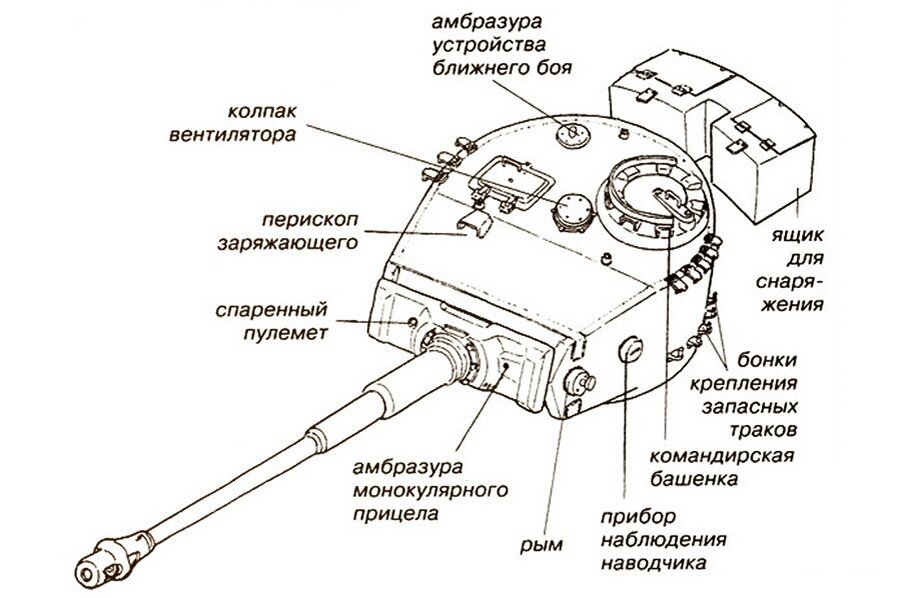 амбразура устройства ближнего боя

колпак вентилятора

перископ заряжающего

спаренный пулемет

ящик для снаряжения

бонки крепления запасных траков

командирская башенка

амбразура монокулярного прицела

рым

прибор наблюдения наводчика