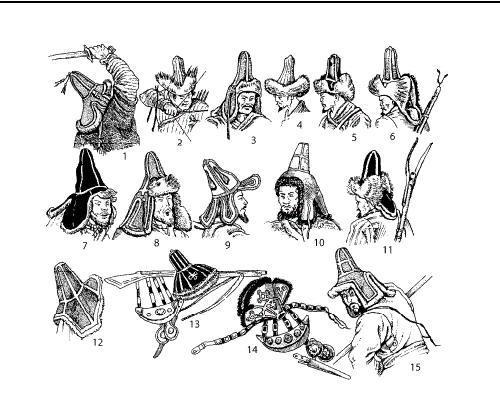 1 2 3 4 5 6
7 8 9 10 11
12 13 14 15