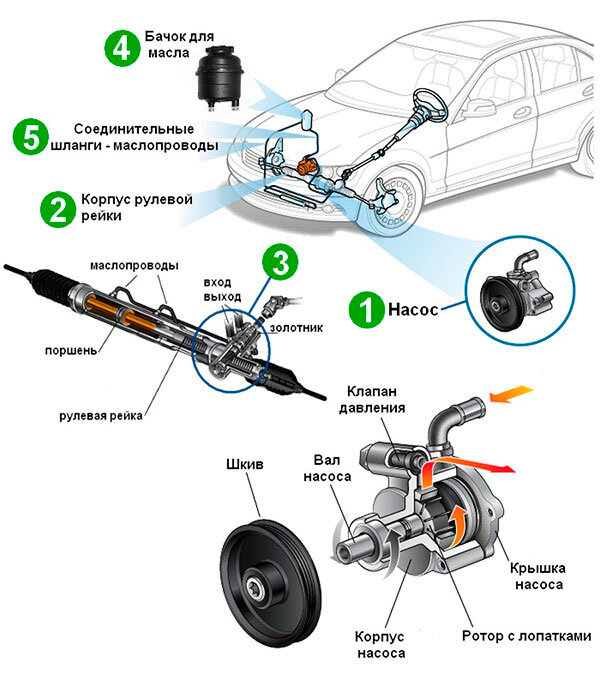 4 Бачок для масла

5 Соединительные шланги - маслопроводы

2 Корпус рулевой рейки

маслопроводы

3

вход

выход

золотник

поршень

рулевая рейка

1 Насос

Клапан давления

Вал насоса

Шкив

Крышка насоса

Корпус насоса

Ротор с лопатками