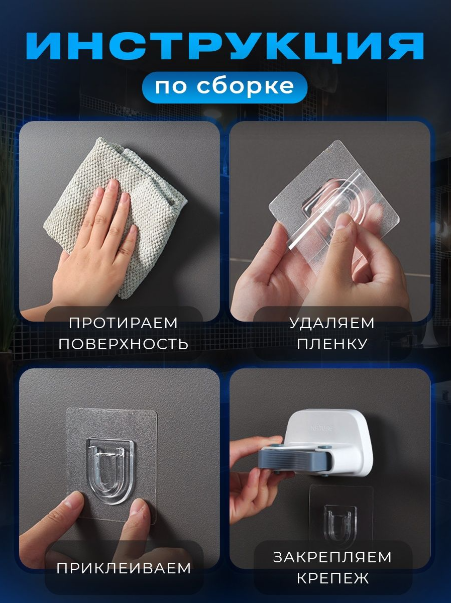 ИНСТРУКЦИЯ

по сборке

ПРОТИРАЕМ ПОВЕРХНОСТЬ

УДАЛЯЕМ ПЛЕНКУ

ПРИКЛЕИВАЕМ

ЗАКРЕПЛЯЕМ КРЕПЕЖ