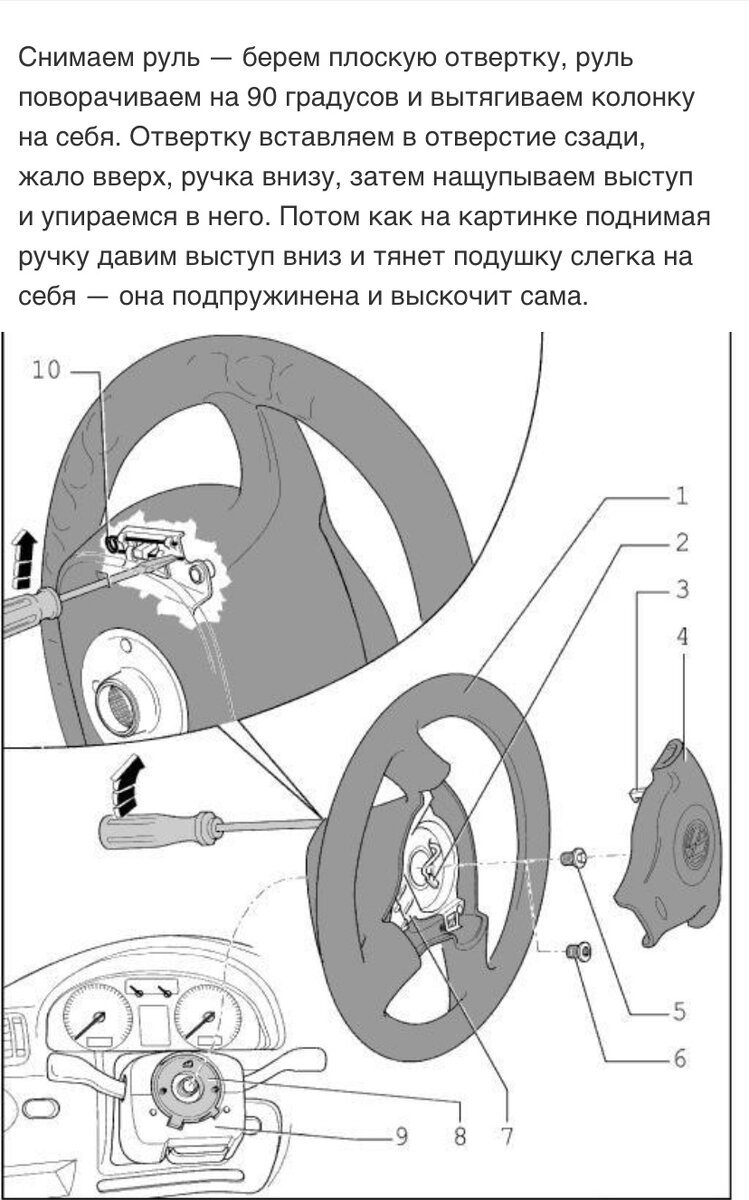 Снимаем руль — берем плоскую отвертку, руль поворачиваем на 90 градусов и вытягиваем колонку на себя. Отвертку вставляем в отверстие сзади, жало вверх, ручка внизу, затем нащупываем выступ и упираемся в него. Потом как на картинке поднимая ручку давим выступ вниз и тянет подушку слегка на себя — она подпружинена и выскочит сама.

10
1
2
3
4
5
6
9
8
7