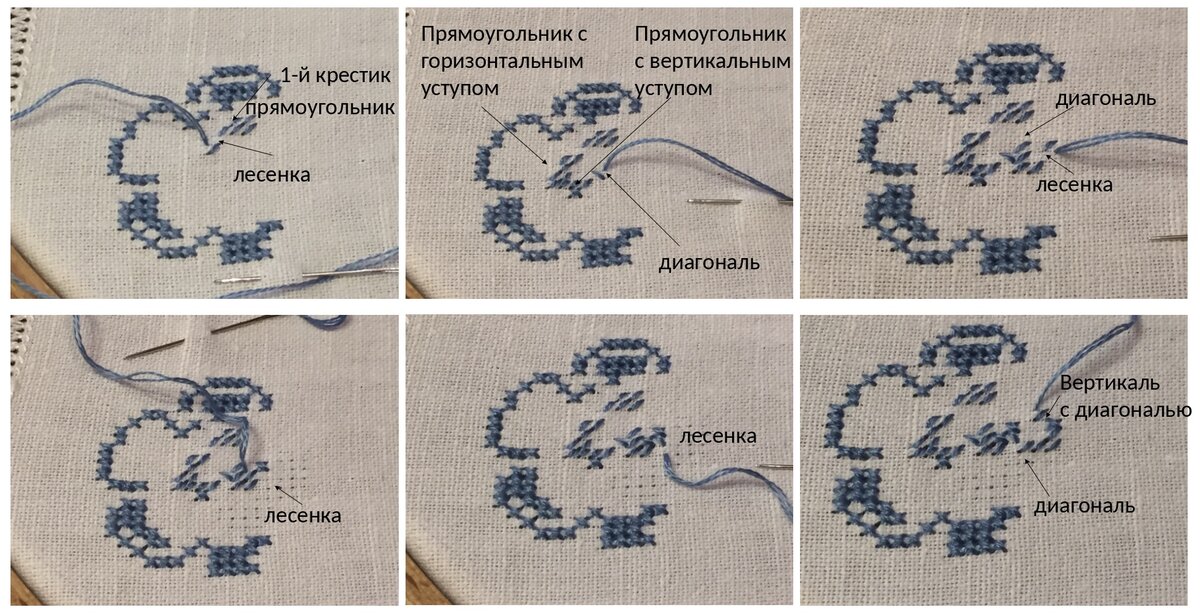 1-й крестик
прямоугольник
лесенка

Прямоугольник с горизонтальным уступом
Прямоугольник с вертикальным уступом
диагональ

диагональ
лесенка

лесенка

лесенка

Вертикаль с диагональю
диагональ