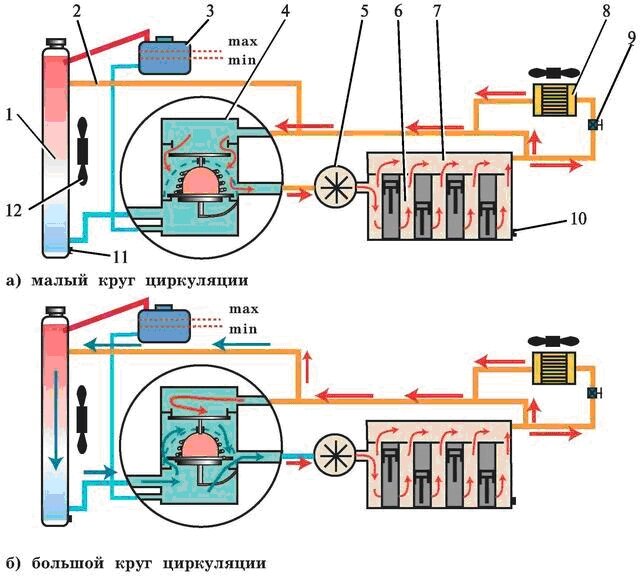 2
3
4
5
6
7
8
9
max
min
1
12
10
11
а) малый круг циркуляции

max
min

б) большой круг циркуляции