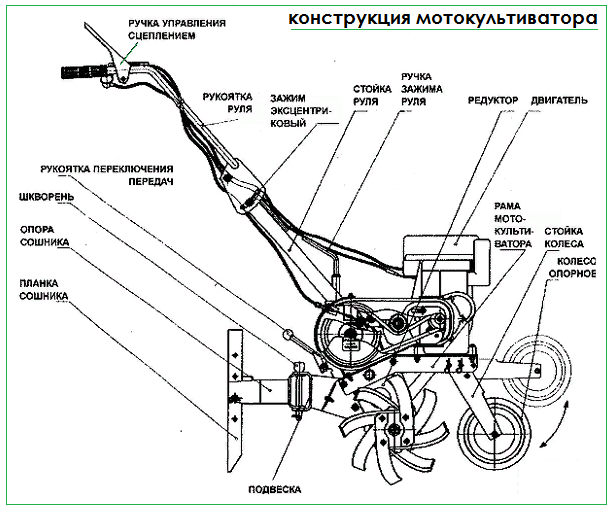 конструкция мотокультиватора

РУЧКА УПРАВЛЕНИЯ СЦЕПЛЕНИЕМ

РУКОЯТКА РУЛЯ

ЗАЖИМ ЭКСЦЕНТРИКОВЫЙ

СТОЙКА РУЛЯ

РУЧКА ЗАЖИМА РУЛЯ

РЕДУКТОР

ДВИГАТЕЛЬ

РУКОЯТКА ПЕРЕКЛЮЧЕНИЯ ПЕРЕДАЧ

ШКВОРЕНЬ

ОПОРА СОШНИКА

ПЛАНКА СОШНИКА

РАМА МОТОКУЛЬТИВАТОРА

СТОЙКА КОЛЕСА

КОЛЕСО ОПОРНОЕ

ПОДВЕСКА