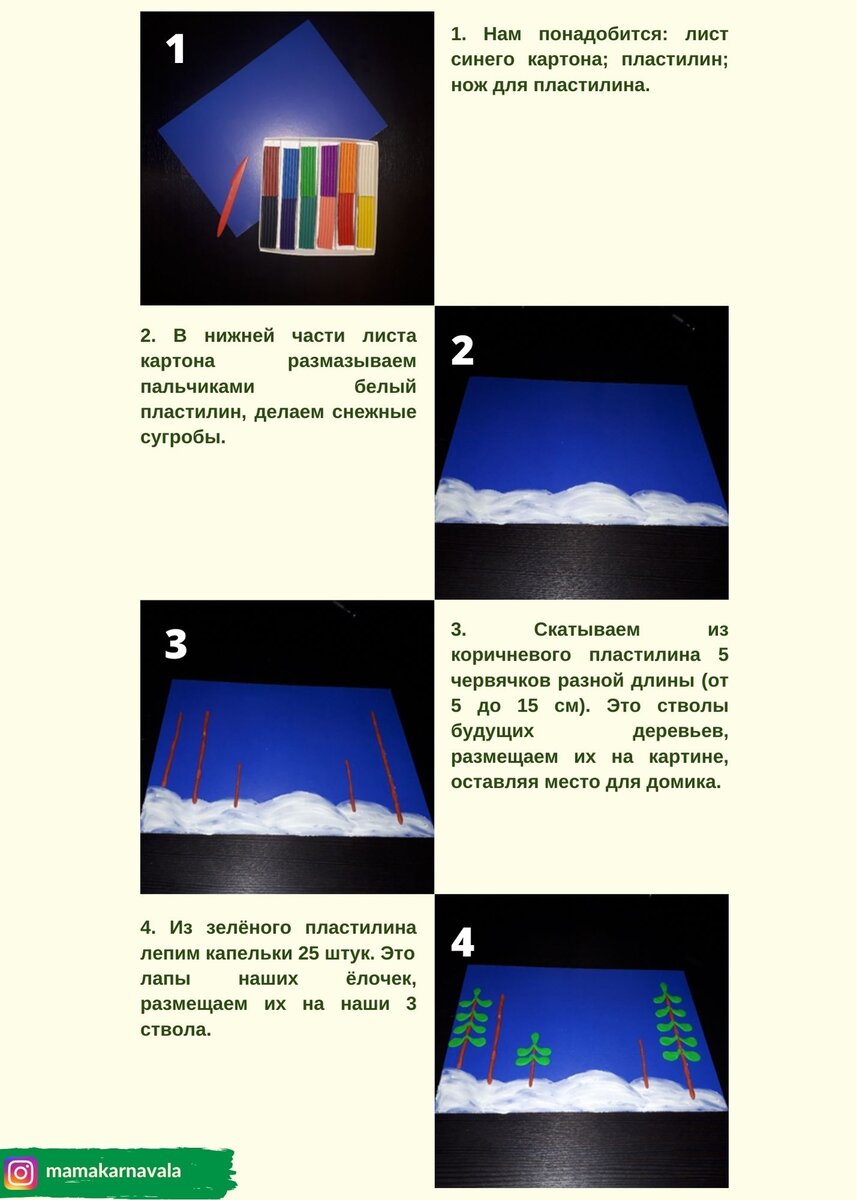 1

1. Нам понадобится: лист синего картона; пластилин; нож для пластилина.

2. В нижней части листа картона размазываем пальчиками белый пластилин, делаем снежные сугробы.

2

3

3. Скатываем из коричневого пластилина 5 червячков разной длины (от 5 до 15 см). Это стволы будущих деревьев, размещаем их на картине, оставляя место для домика.

4. Из зелёного пластилина лепим капельки 25 штук. Это лапы наших ёлочек, размещаем их на наши 3 ствола.

4

mamakarnavala