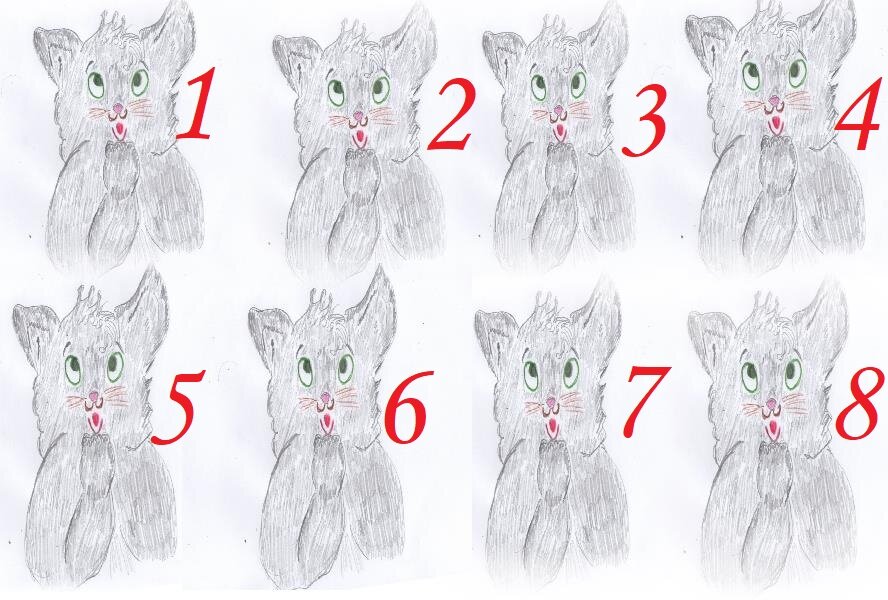 1 2 3 4
5 6 7 8