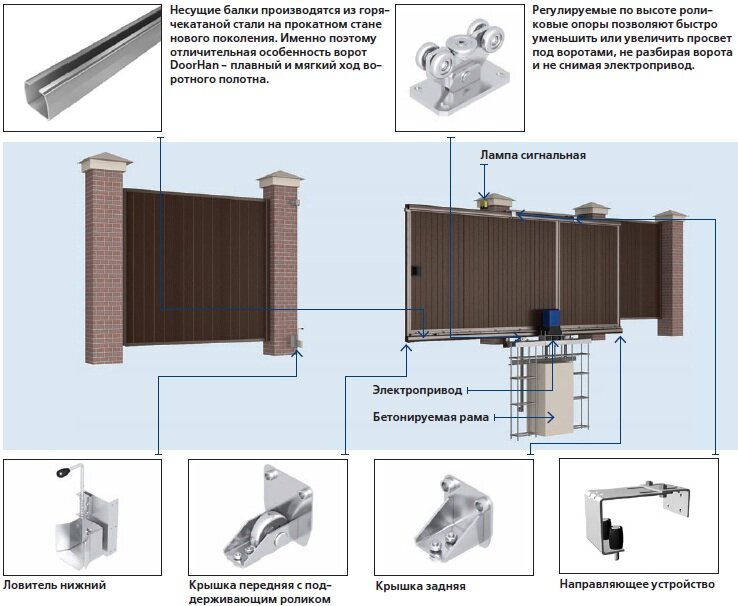 Несущие балки производятся из горячекатаной стали на прокатном стане нового поколения. Именно поэтому отличительная особенность ворот DoorHan – плавный и мягкий ход воротного полотна.

Регулируемые по высоте роликовые опоры позволяют быстро уменьшить или увеличить просвет под воротами, не разбирая ворота и не снимая электропривод.

Лампа сигнальная

Электропривод

Бетонируемая рама

Ловитель нижний

Крышка передняя с поддерживающим роликом

Крышка задняя

Направляющее устройство