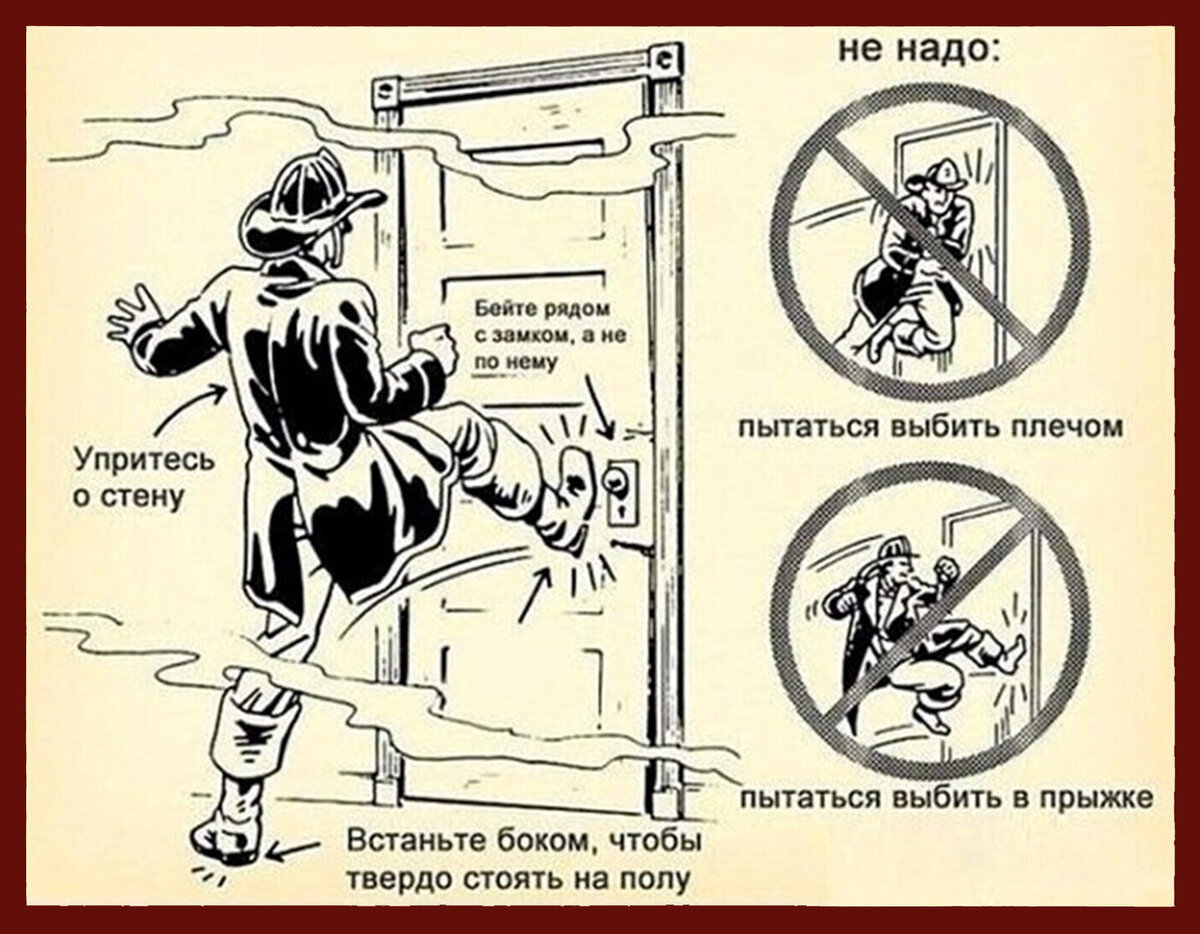 не надо:

Бейте рядом с замком, а не по нему

Упритесь о стену

пытаться выбить плечом

пытаться выбить в прыжке

Встаньте боком, чтобы твердо стоять на полу