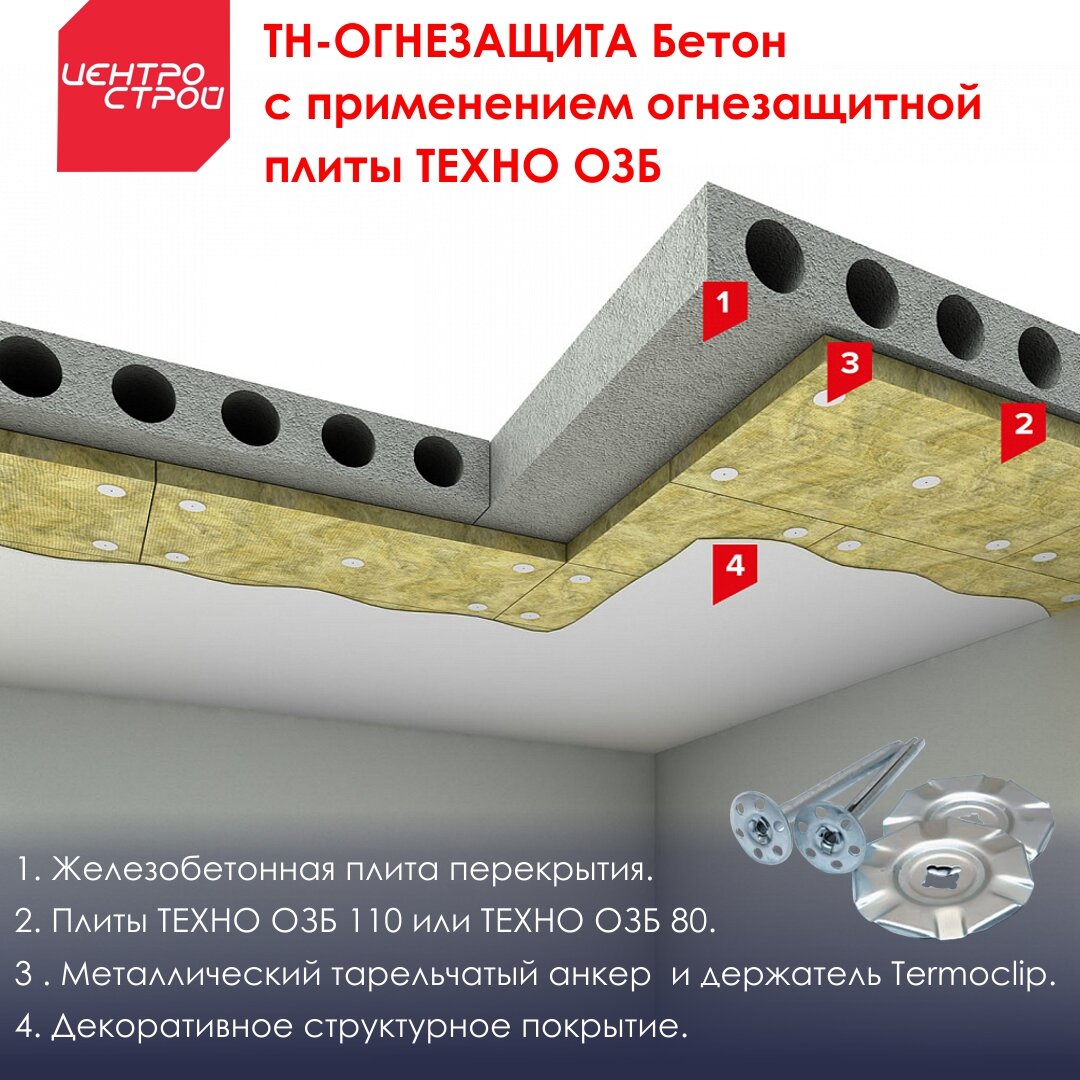 ЦЕНТРО СТРОЙ

ТН-ОГНЕЗАЩИТА Бетон с применением огнезащитной плиты ТЕХНО ОЗБ

1

3

2

4

1. Железобетонная плита перекрытия.

2. Плиты ТЕХНО ОЗБ 110 или ТЕХНО ОЗБ 80.

3 . Металлический тарельчатый анкер и держатель Termoclip.

4. Декоративное структурное покрытие.