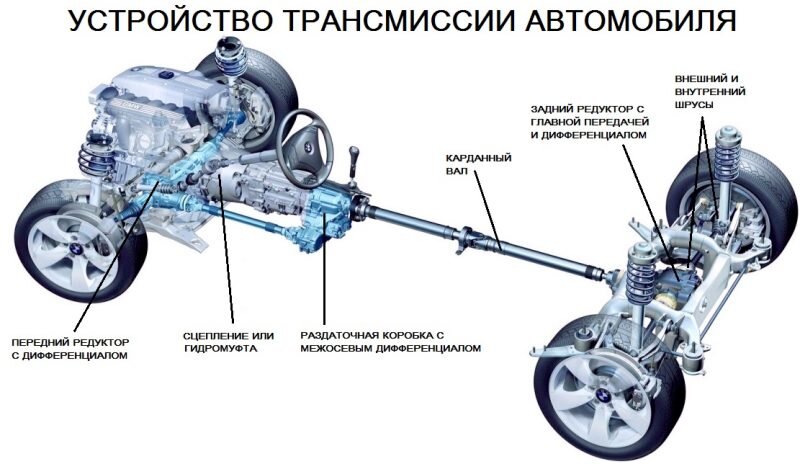 УСТРОЙСТВО ТРАНСМИССИИ АВТОМОБИЛЯ

ВНЕШНИЙ И ВНУТРЕННИЙ ШРУСЫ

ЗАДНИЙ РЕДУКТОР С ГЛАВНОЙ ПЕРЕДАЧЕЙ И ДИФФЕРЕНЦИАЛОМ

КАРДАННЫЙ ВАЛ

ПЕРЕДНИЙ РЕДУКТОР С ДИФФЕРЕНЦИАЛОМ

СЦЕПЛЕНИЕ ИЛИ ГИДРОМУФТА

РАЗДАТОЧНАЯ КОРОБКА С МЕЖОСЕВЫМ ДИФФЕРЕНЦИАЛОМ