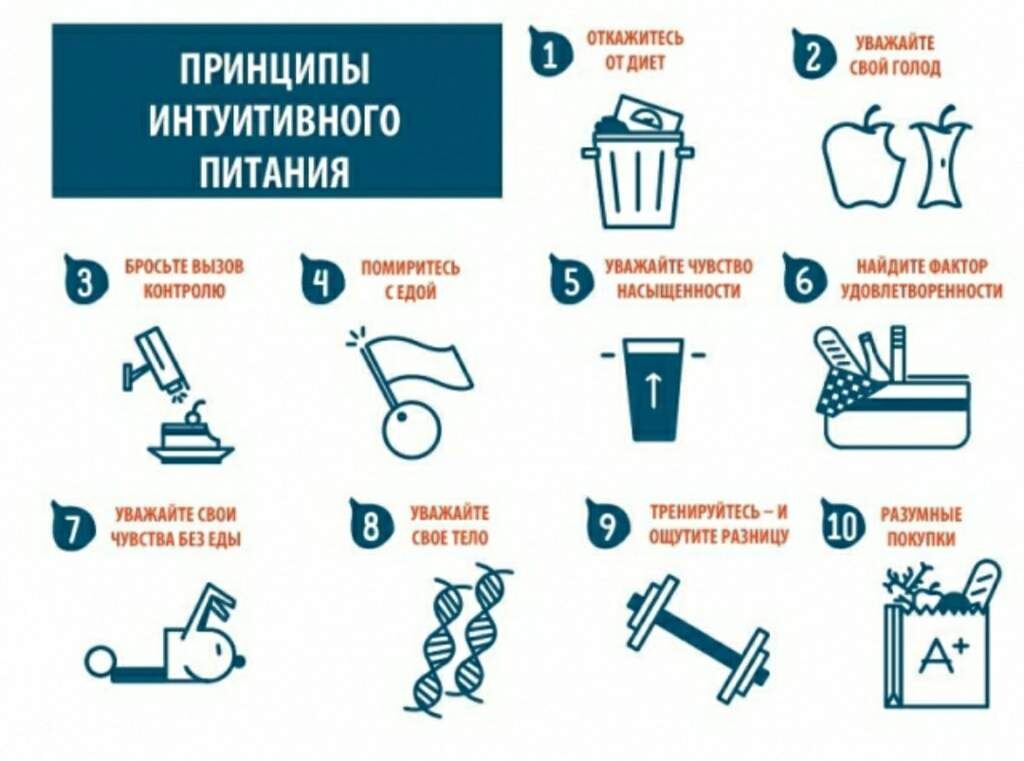 ПРИНЦИПЫ ИНТУИТИВНОГО ПИТАНИЯ

1 ОТКАЖИТЕСЬ ОТ ДИЕТ

2 УВАЖАЙТЕ СВОЙ ГОЛОД

3 БРОСЬТЕ ВЫЗОВ КОНТРОЛЮ

4 ПОМИРИТЕСЬ С ЕДОЙ

5 УВАЖАЙТЕ ЧУВСТВО НАСЫЩЕННОСТИ

6 НАЙДИТЕ ФАКТОР УДОВЛЕТВОРЕННОСТИ

7 УВАЖАЙТЕ СВОИ ЧУВСТВА БЕЗ ЕДЫ

8 УВАЖАЙТЕ СВОЕ ТЕЛО

9 ТРЕНИРУЙТЕСЬ – И ОЩУТИТЕ РАЗНИЦУ

10 РАЗУМНЫЕ ПОКУПКИ

A+