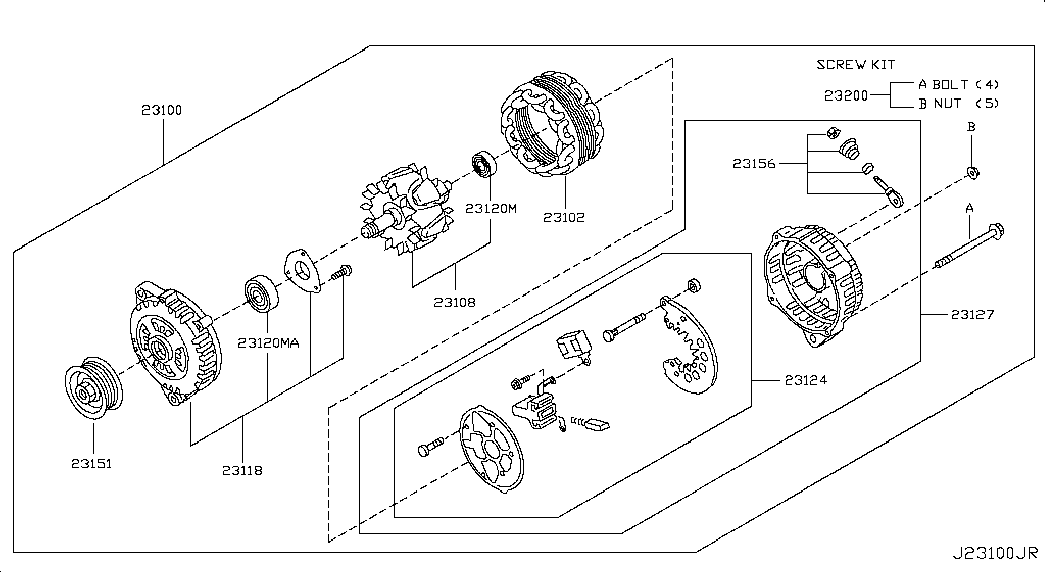 SCREW KIT

23200 A BOLT (4)
B NUT (5)

23100

23156

B

A

23120M

23102

23108

23127

23120MA

23124

23151

23118

J23100JR