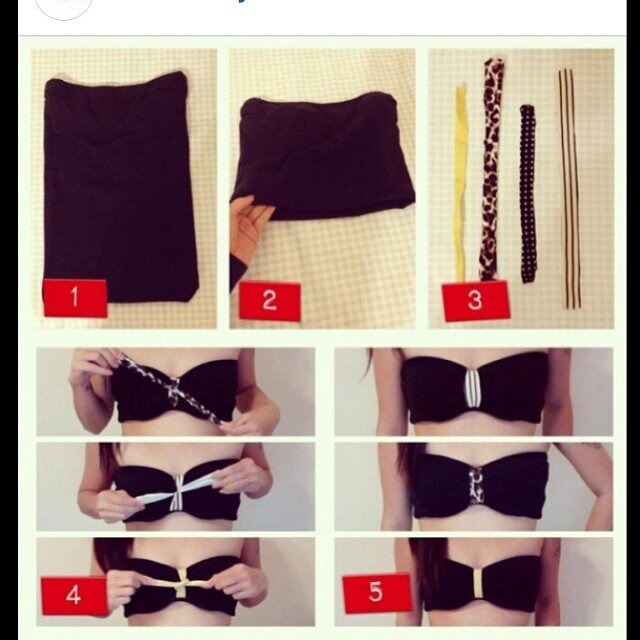 1

2

3

4

5