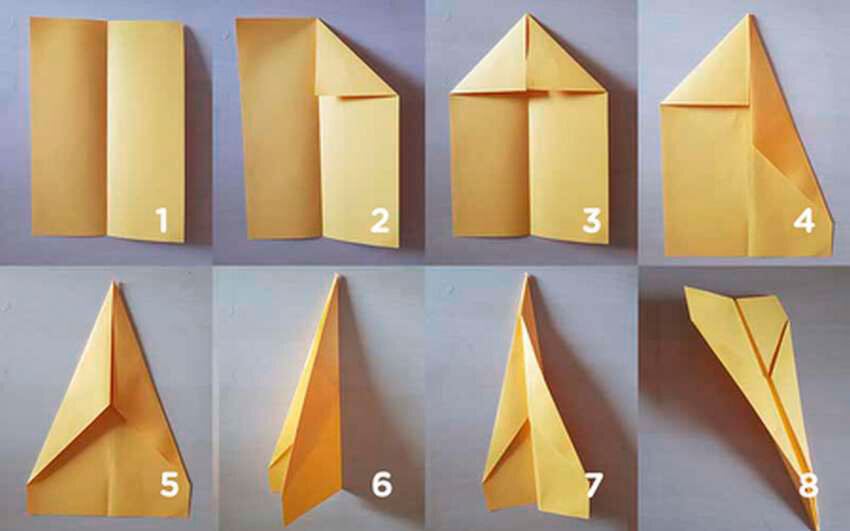 1
2
3
4
5
6
7
8