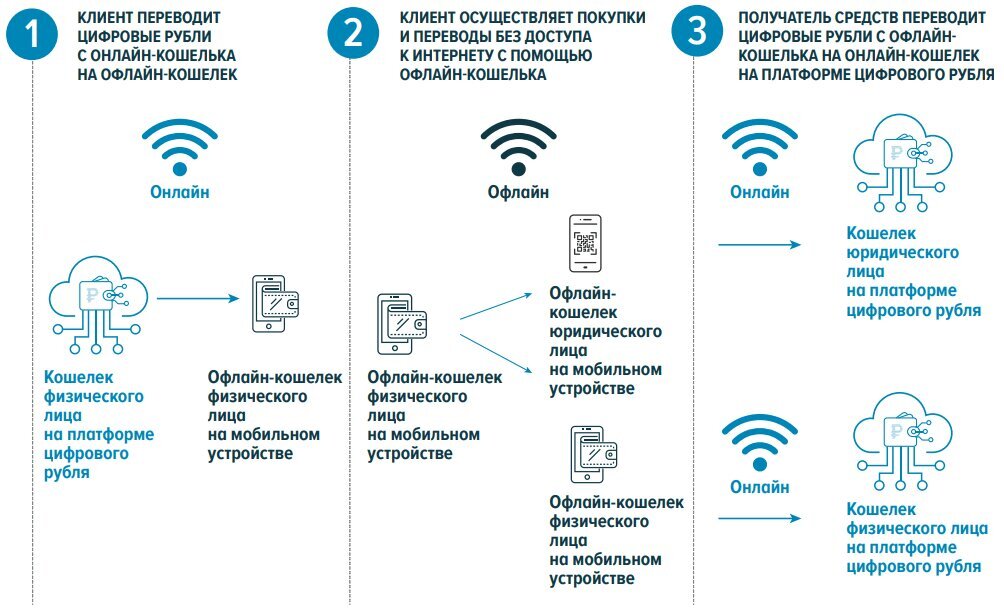 1

КЛИЕНТ ПЕРЕВОДИТ ЦИФРОВЫЕ РУБЛИ С ОНЛАЙН-КОШЕЛЬКА НА ОФЛАЙН-КОШЕЛЕК

Онлайн

Кошелек физического лица на платформе цифрового рубля

Офлайн-кошелек физического лица на мобильном устройстве

2

КЛИЕНТ ОСУЩЕСТВЛЯЕТ ПОКУПКИ И ПЕРЕВОДЫ БЕЗ ДОСТУПА К ИНТЕРНЕТУ С ПОМОЩЬЮ ОФЛАЙН-КОШЕЛЬКА

Офлайн

Офлайн-кошелек физического лица на мобильном устройстве

Офлайн-кошелек юридического лица на мобильном устройстве

Офлайн-кошелек физического лица на мобильном устройстве

3

ПОЛУЧАТЕЛЬ СРЕДСТВ ПЕРЕВОДИТ ЦИФРОВЫЕ РУБЛИ С ОФЛАЙН-КОШЕЛЬКА НА ОНЛАЙН-КОШЕЛЕК НА ПЛАТФОРМЕ ЦИФРОВОГО РУБЛЯ

Онлайн

Кошелек юридического лица на платформе цифрового рубля

Онлайн

Кошелек физического лица на платформе цифрового рубля