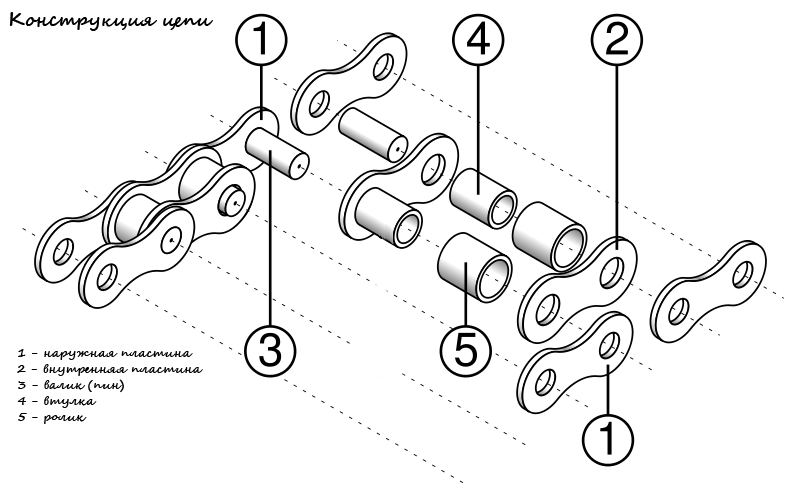 Конструкция цепи

1

4

2

3

5

1

1 - наружная пластина
2 - внутренняя пластина
3 - валик (пин)
4 - втулка
5 - ролик