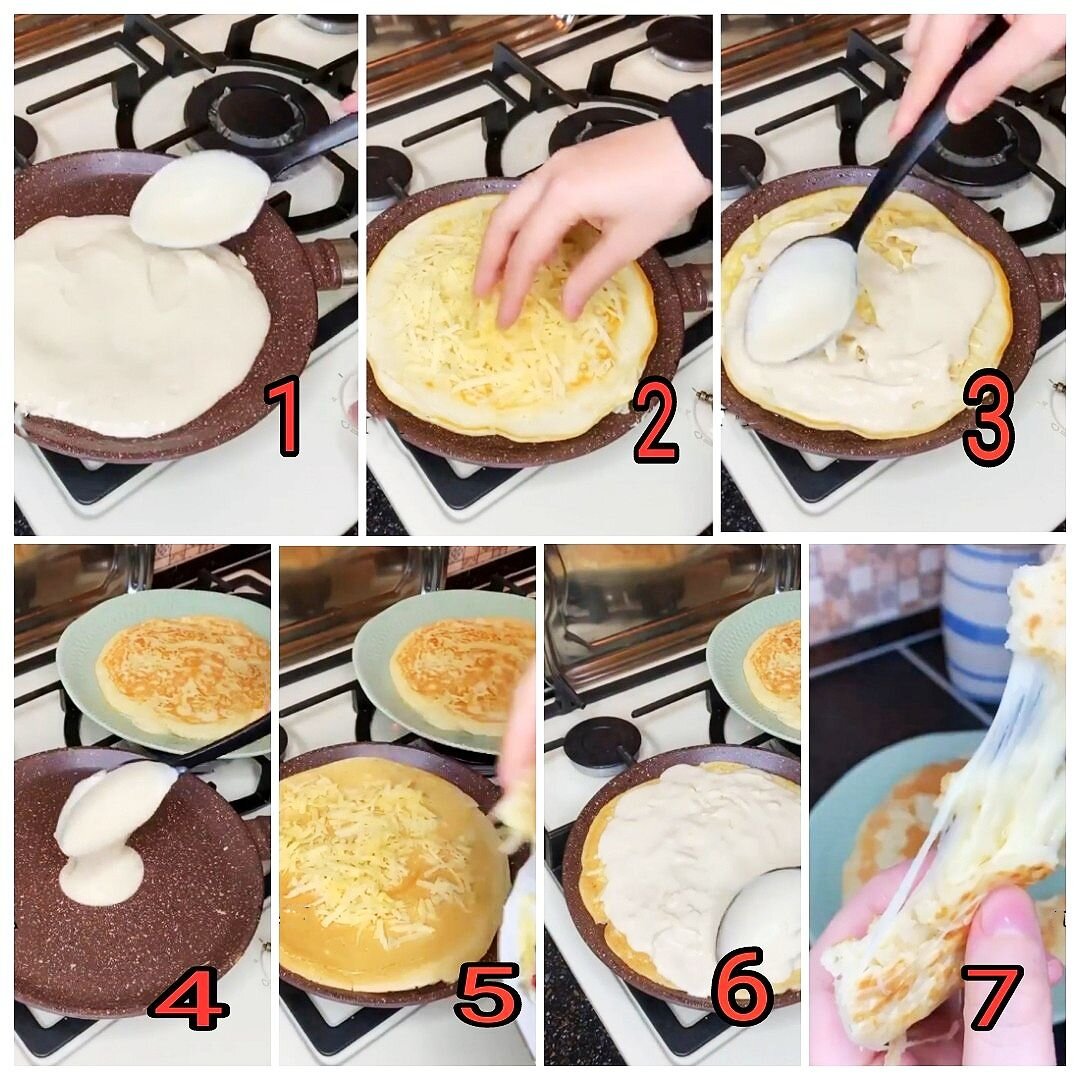 1
2
3
4
5
6
7