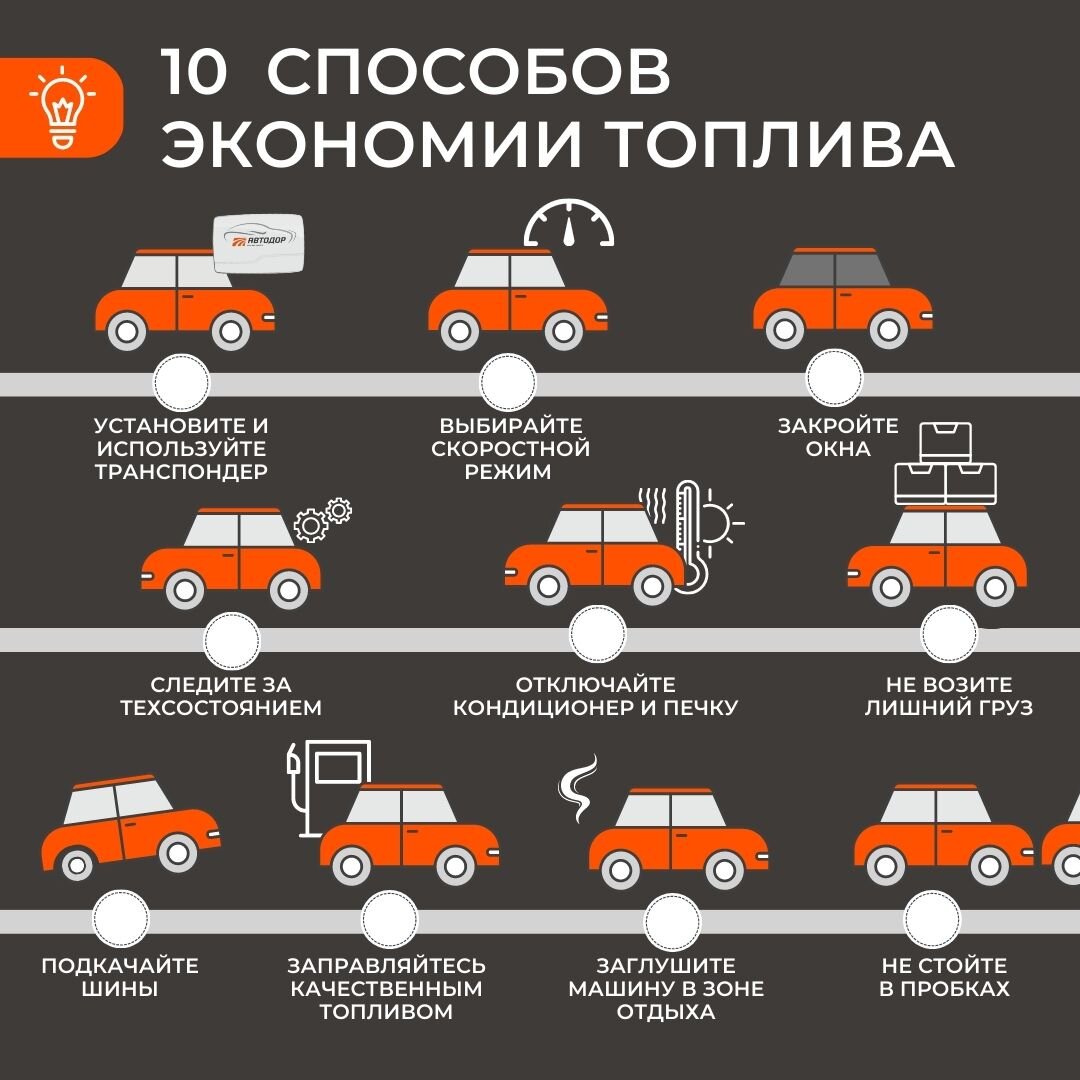 10 СПОСОБОВ ЭКОНОМИИ ТОПЛИВА

АВТОДОР

УСТАНОВИТЕ И ИСПОЛЬЗУЙТЕ ТРАНСПОНДЕР

ВЫБИРАЙТЕ СКОРОСТНОЙ РЕЖИМ

ЗАКРОЙТЕ ОКНА

СЛЕДИТЕ ЗА ТЕХСОСТОЯНИЕМ

ОТКЛЮЧАЙТЕ КОНДИЦИОНЕР И ПЕЧКУ

НЕ ВОЗИТЕ ЛИШНИЙ ГРУЗ

ПОДКАЧАЙТЕ ШИНЫ

ЗАПРАВЛЯЙТЕСЬ КАЧЕСТВЕННЫМ ТОПЛИВОМ

ЗАГЛУШИТЕ МАШИНУ В ЗОНЕ ОТДЫХА

НЕ СТОЙТЕ В ПРОБКАХ