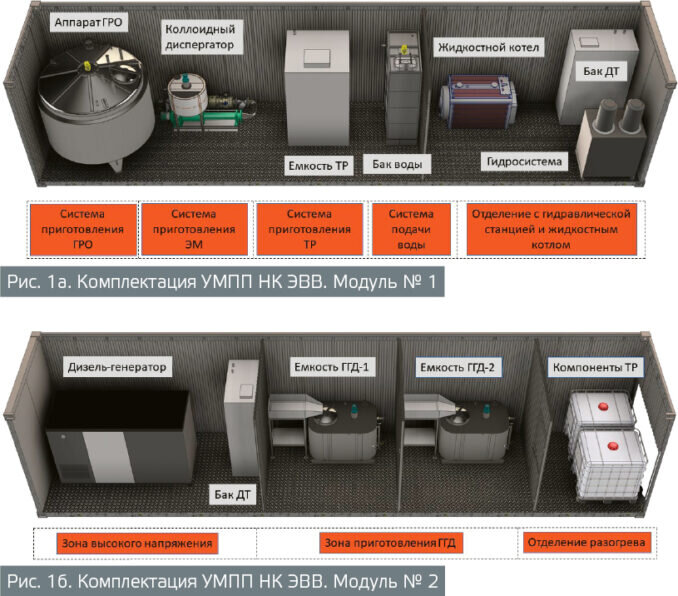 Аппарат ГРО

Коллоидный диспергатор

Жидкостной котел

Бак ДТ

Емкость ТР

Бак воды

Гидросистема

Система приготовления ГРО

Система приготовления ЭМ

Система приготовления ТР

Система подачи воды

Отделение с гидравлической станцией и жидкостным котлом

Рис. 1а. Комплектация УМПП НК ЭВВ. Модуль № 1

Дизель-генератор

Емкость ГГД-1

Емкость ГГД-2

Компоненты ТР

Бак ДТ

Зона высокого напряжения

Зона приготовления ГГД

Отделение разогрева

Рис. 1б. Комплектация УМПП НК ЭВВ. Модуль № 2