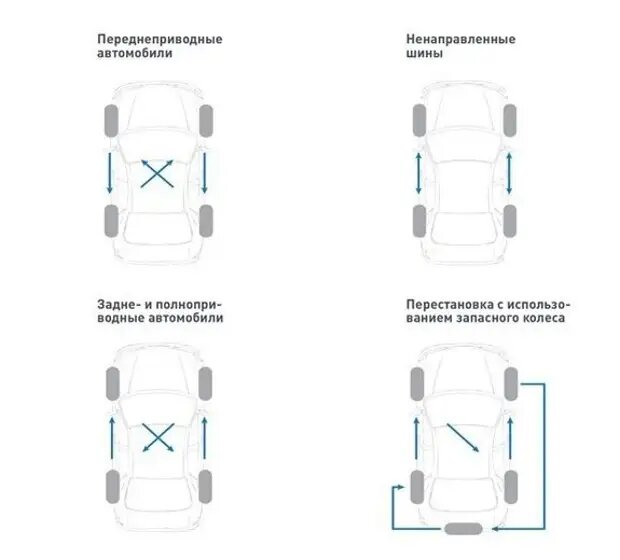 Переднеприводные автомобили

Ненаправленные шины

Задне- и полноприводные автомобили

Перестановка с использованием запасного колеса