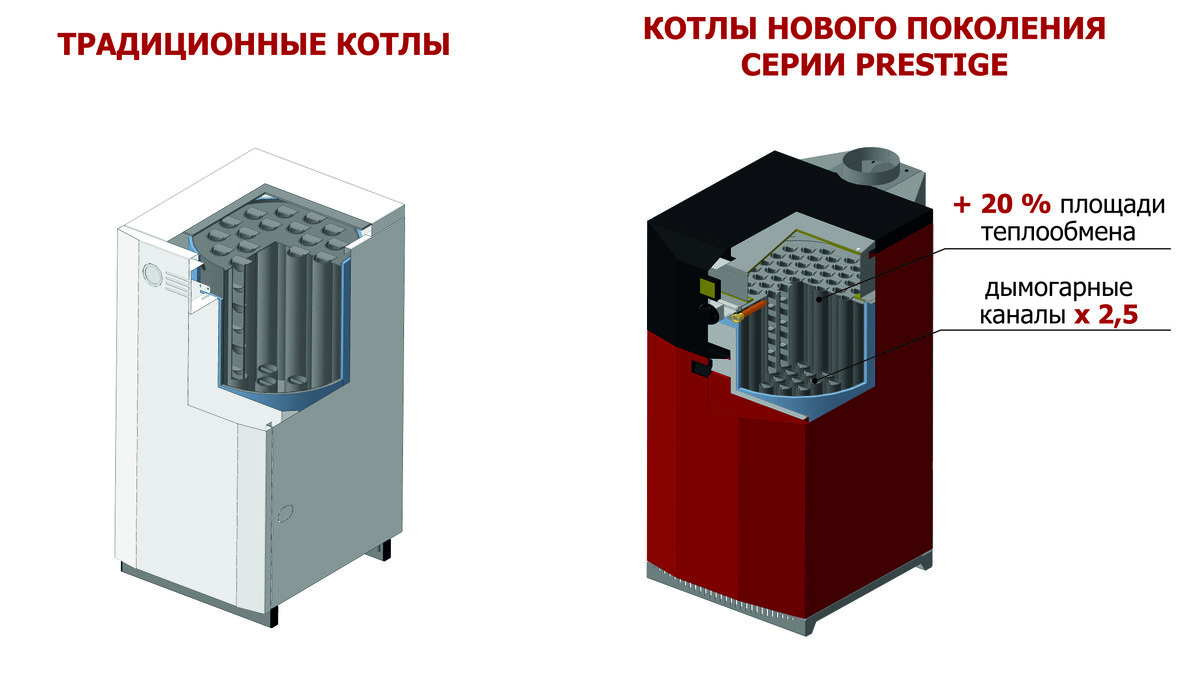 ТРАДИЦИОННЫЕ КОТЛЫ

КОТЛЫ НОВОГО ПОКОЛЕНИЯ СЕРИИ PRESTIGE

+ 20 % площади теплообмена

дымогарные каналы x 2,5