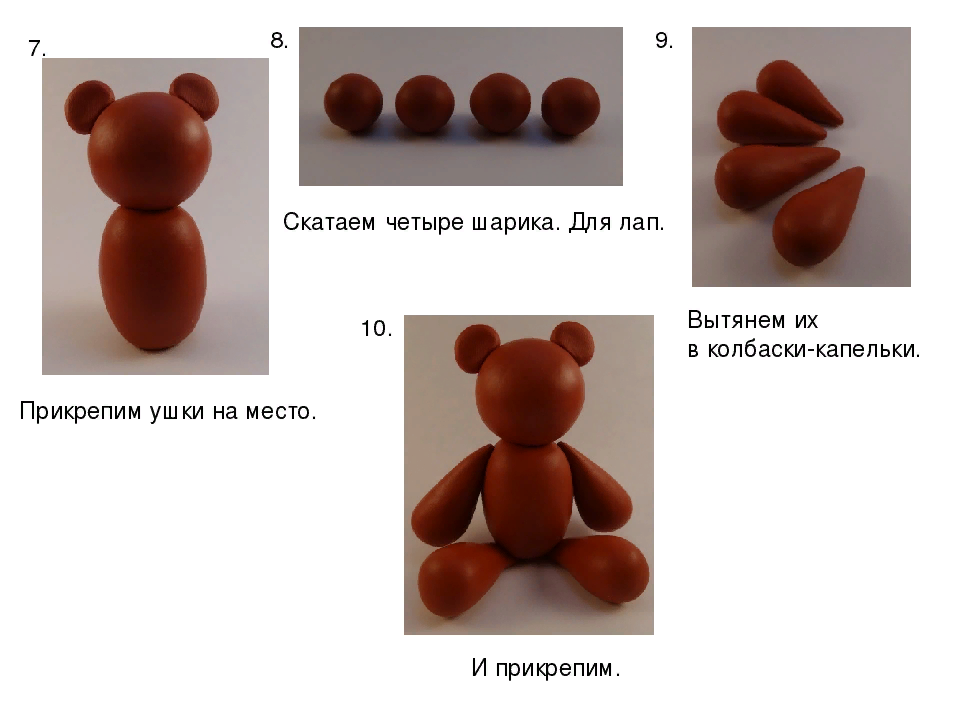 7.

Прикрепим ушки на место.

8.

Скатаем четыре шарика. Для лап.

9.

Вытянем их
в колбаски-капельки.

10.

И прикрепим.