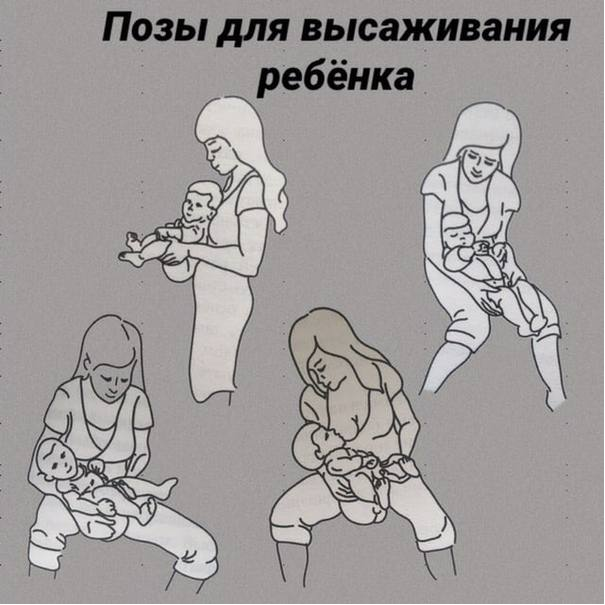 Позы для высаживания ребёнка