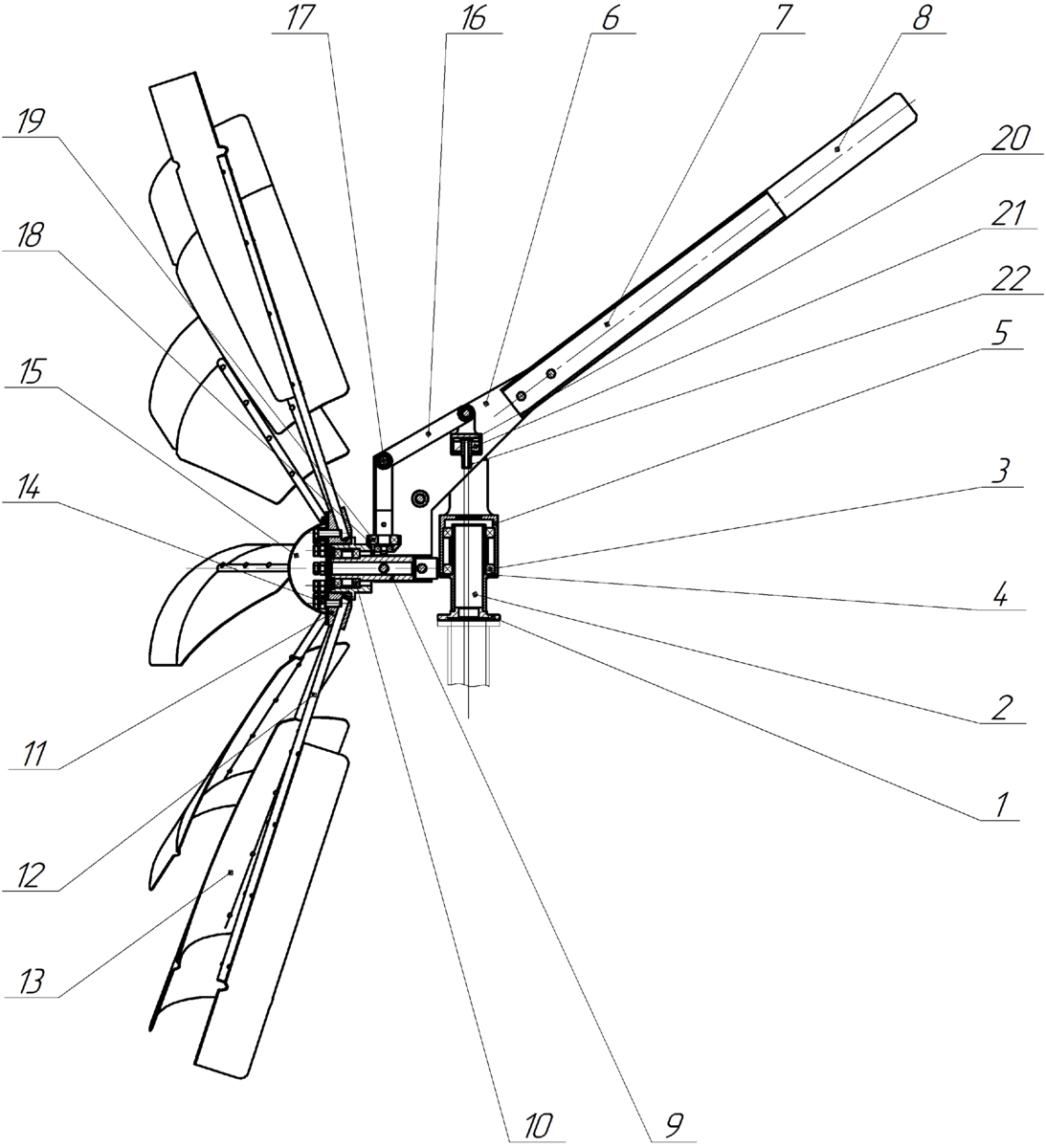 17
16
6
7
8
19
20
21
18
22
5
15
3
14
4
2
11
1
12
13
10
9