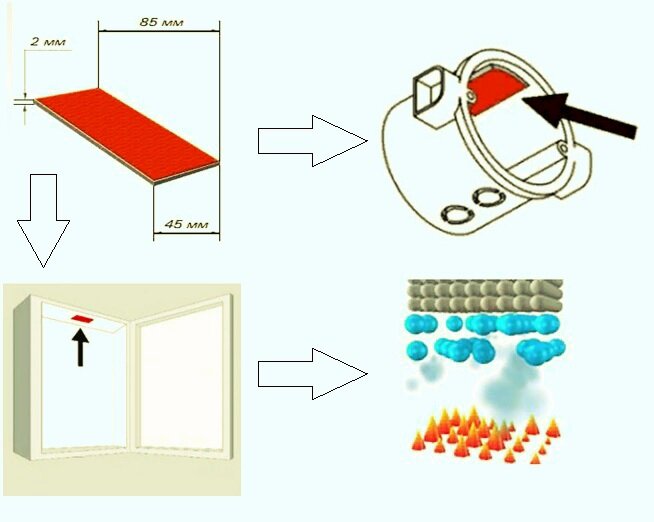 85 мм
2 мм
45 мм