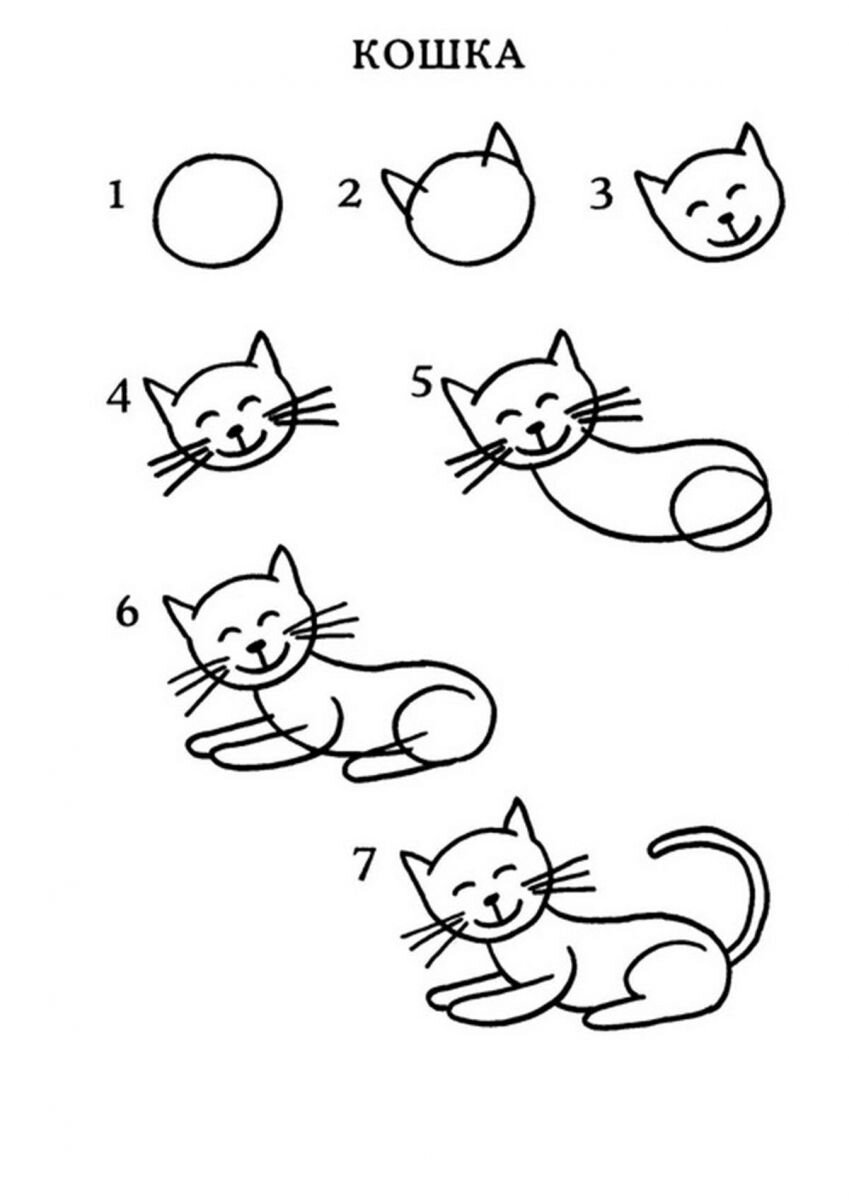 КОШКА

1

2

3

4

5

6

7